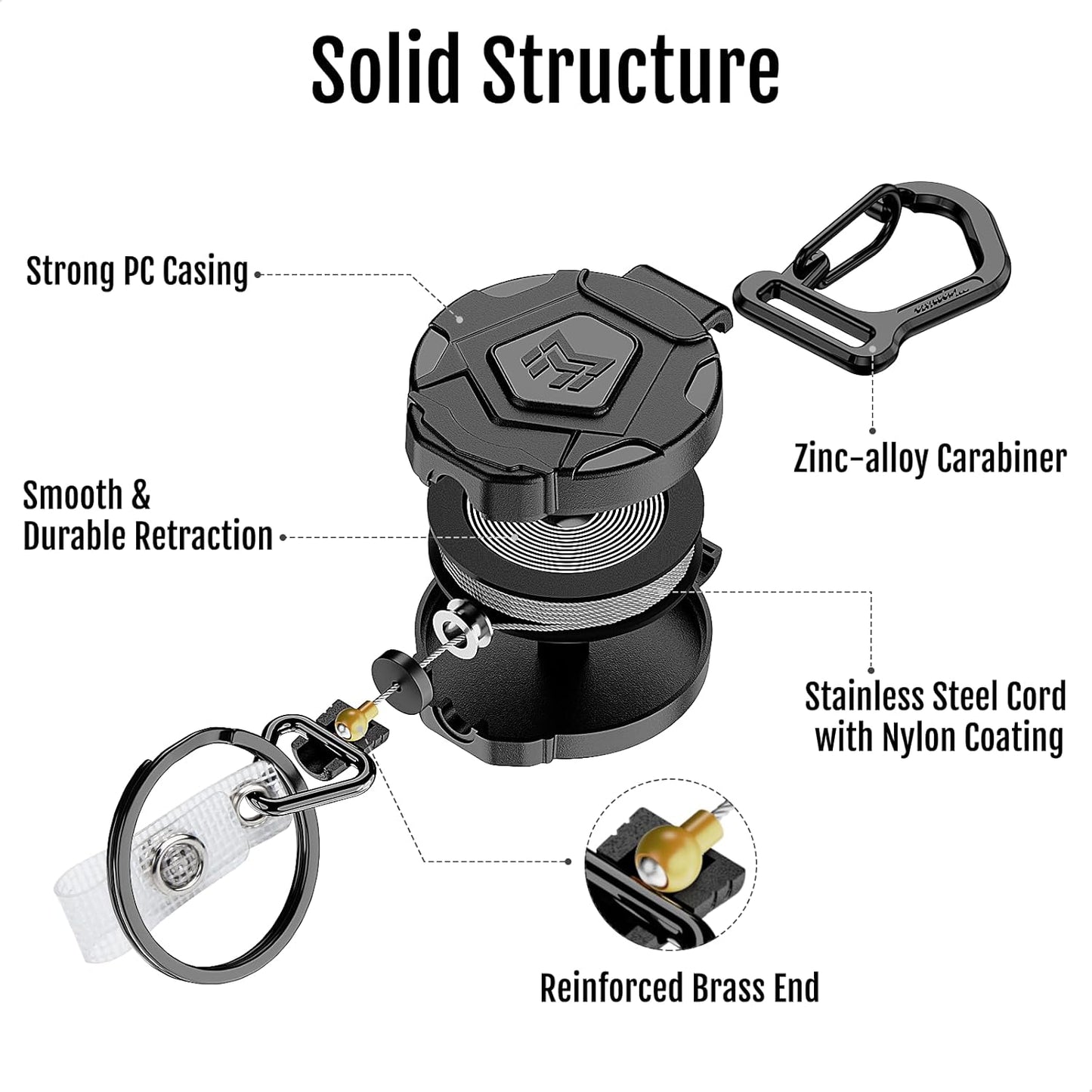 Solid Structure

Strong PC Casing

Zinc-alloy Carabiner

Smooth &
Durable Retraction

Stainless Steel Cord
with Nylon Coating

Reinforced Brass End