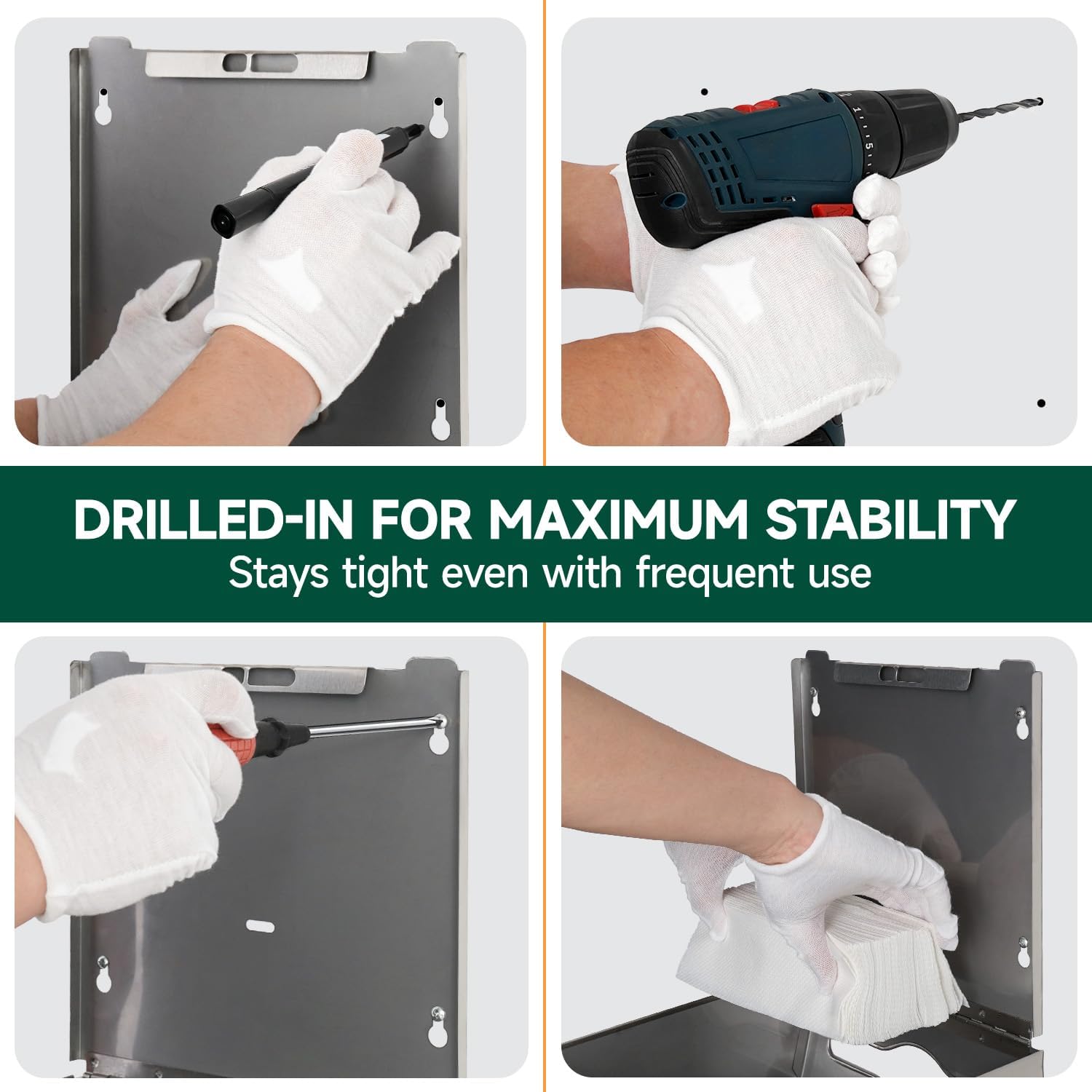 DRILLED-IN FOR MAXIMUM STABILITY
Stays tight even with frequent use