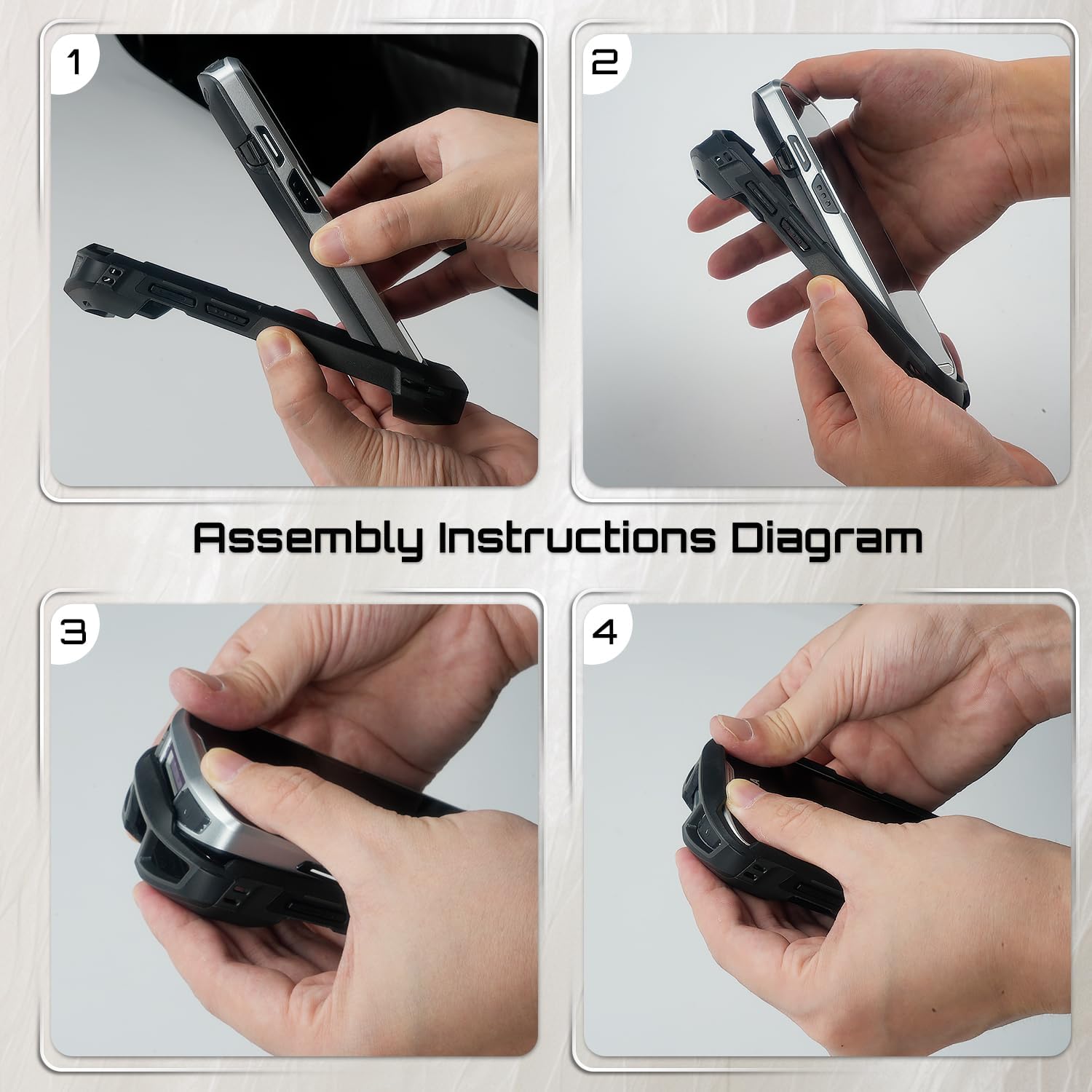 1

2

Assembly Instructions Diagram

3

4