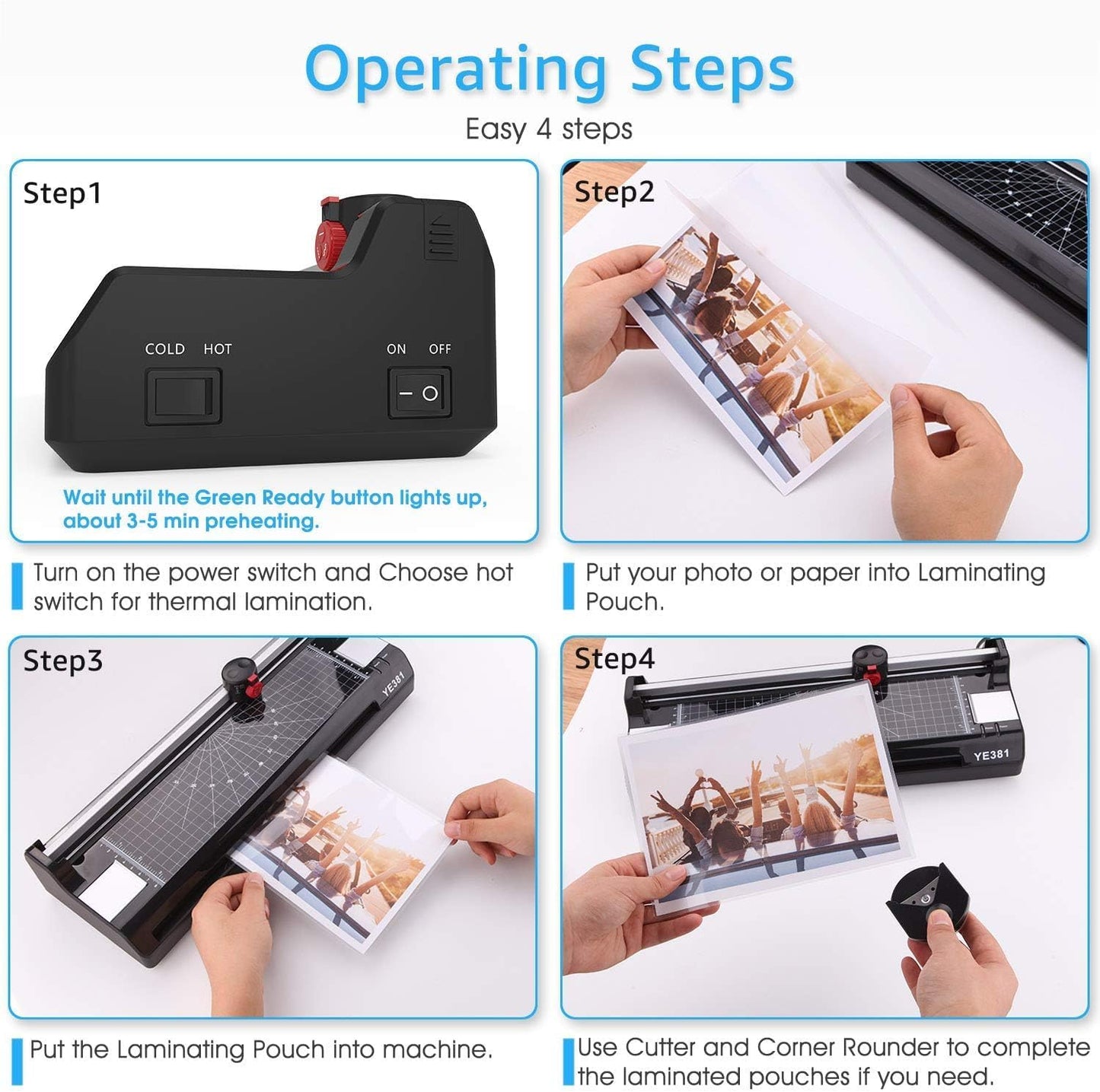 Operating Steps

Easy 4 steps

Step1

COLD HOT

ON OFF

Wait until the Green Ready button lights up, about 3-5 min preheating.

Turn on the power switch and Choose hot switch for thermal lamination.

Step2

Put your photo or paper into Laminating Pouch.

Step3

YE381

Put the Laminating Pouch into machine.

Step4

YE381

Use Cutter and Corner Rounder to complete the laminated pouches if you need.