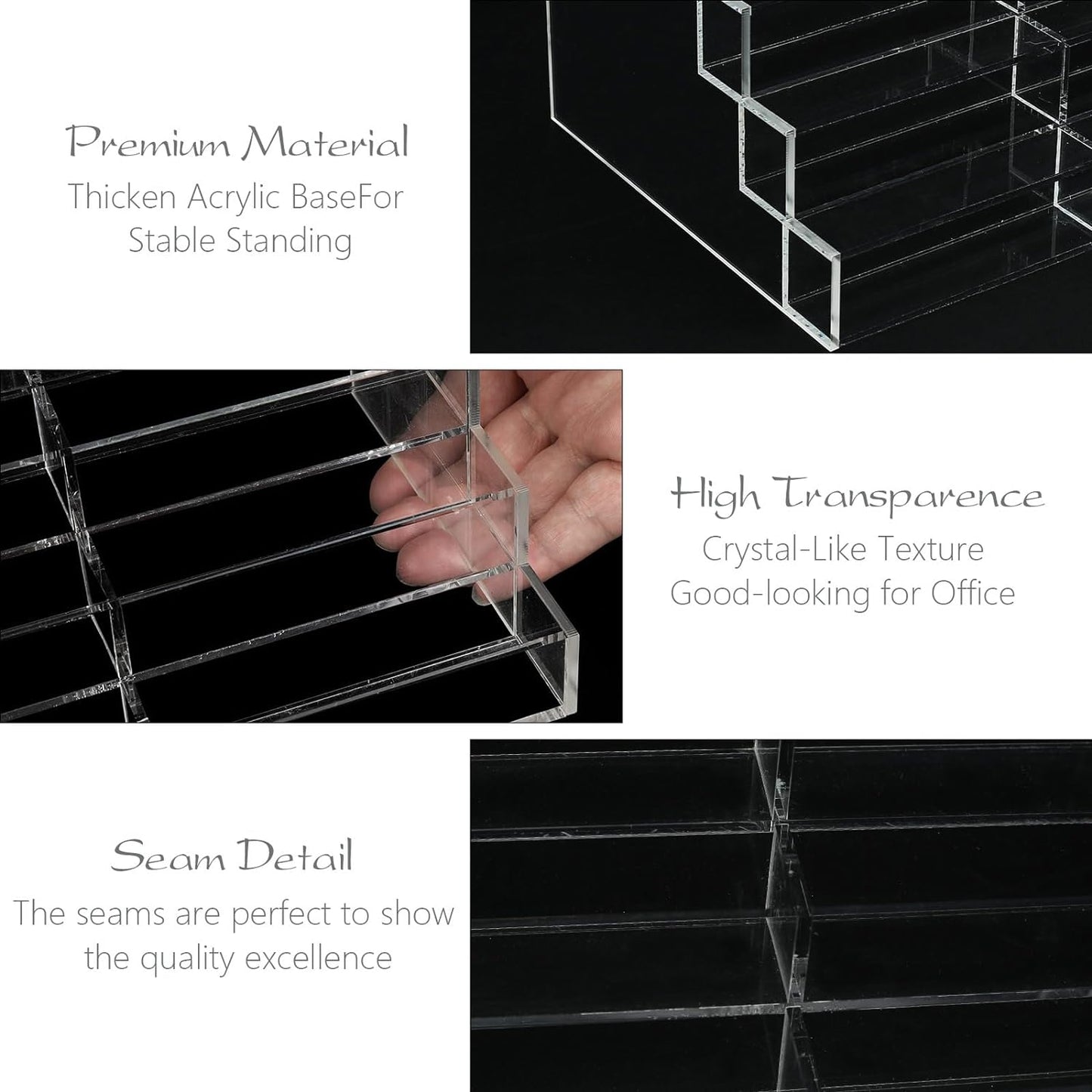 Premium Material
Thicken Acrylic BaseFor Stable Standing

High Transparence
Crystal-Like Texture
Good-looking for Office

Seam Detail
The seams are perfect to show the quality excellence