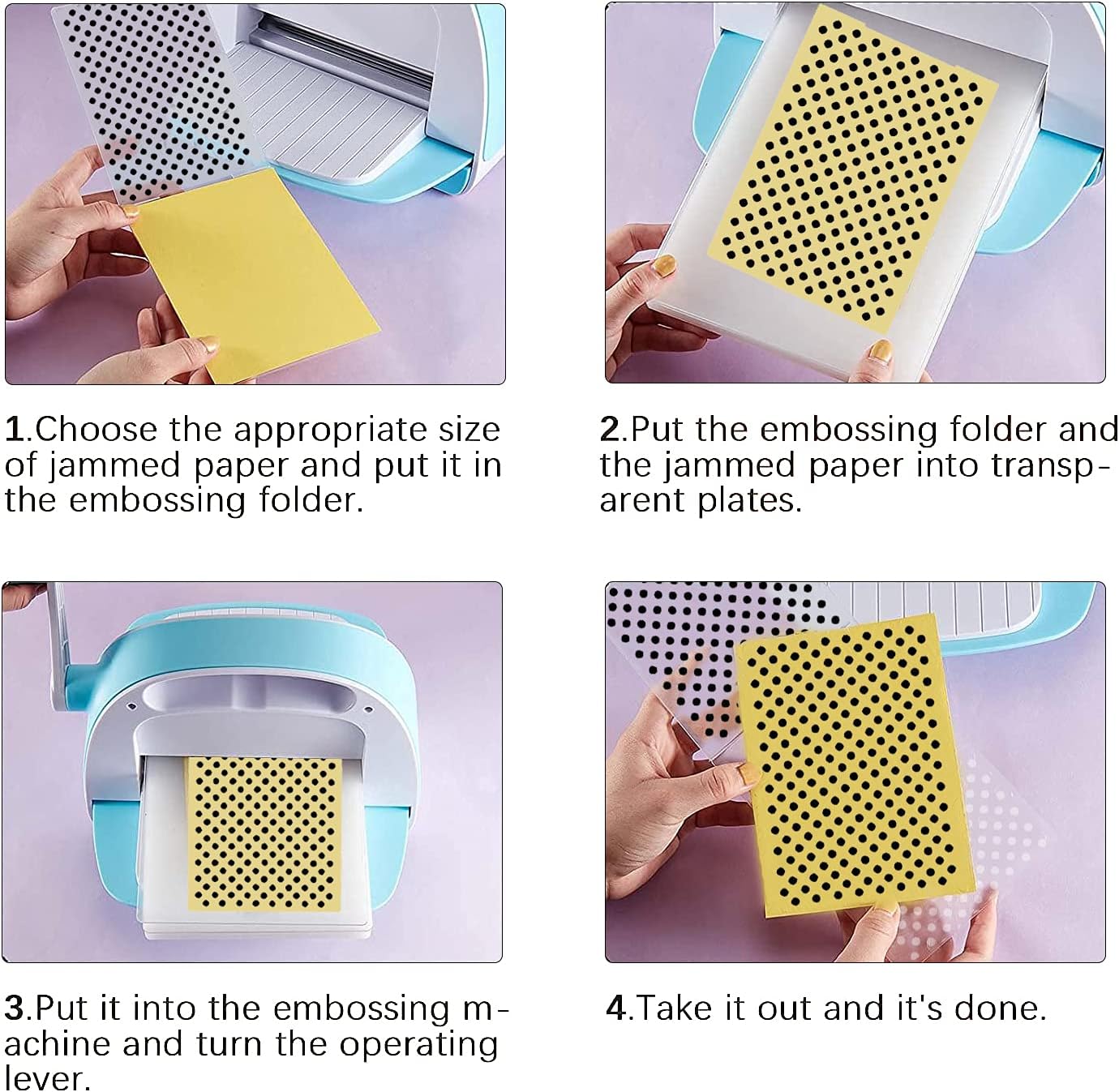 1.Choose the appropriate size of jammed paper and put it in the embossing folder.

2.Put the embossing folder and the jammed paper into transparent plates.

3.Put it into the embossing machine and turn the operating lever.

4.Take it out and it's done.