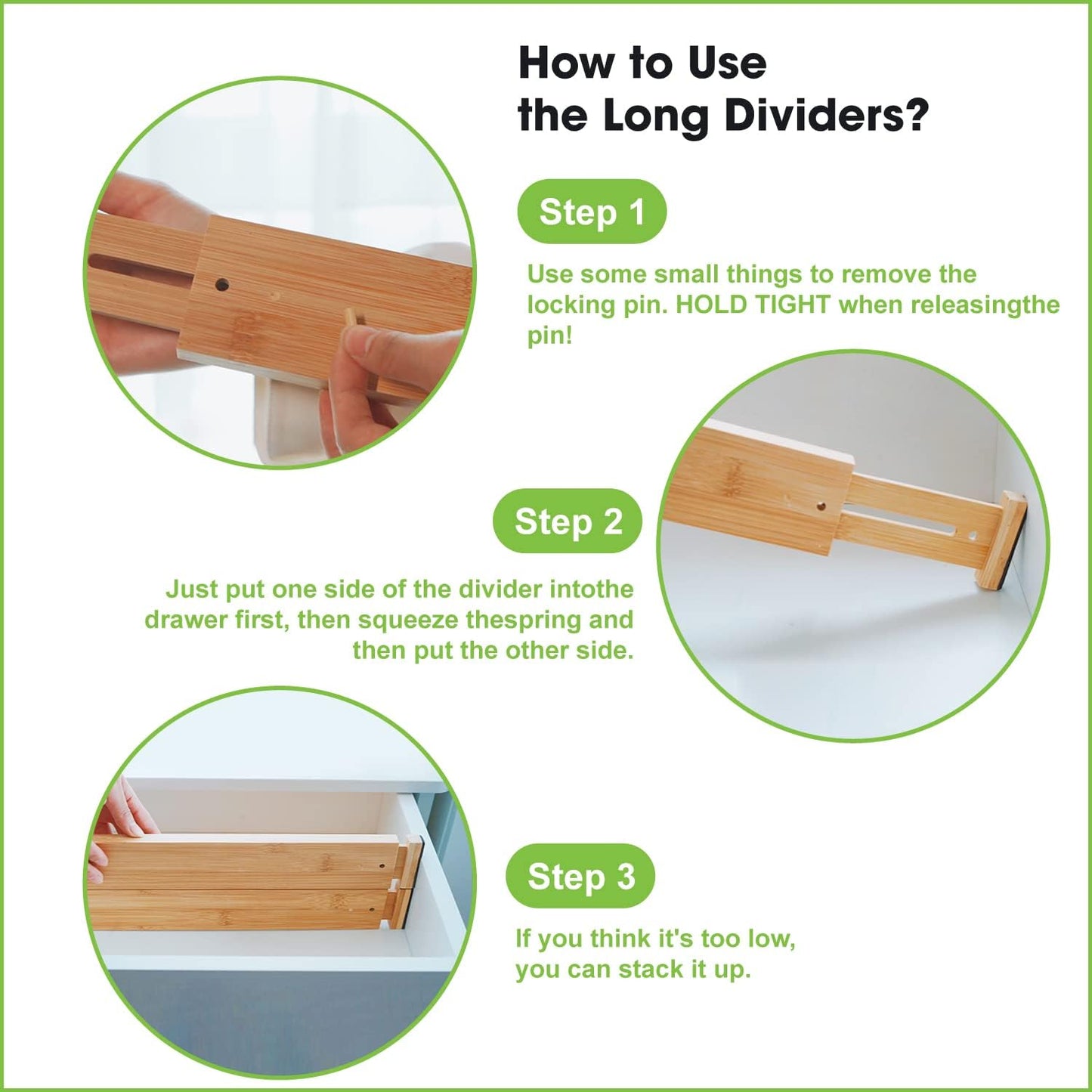 How to Use the Long Dividers?

Step 1

Use some small things to remove the locking pin. HOLD TIGHT when releasingthe pin!

Step 2

Just put one side of the divider intothe drawer first, then squeeze thespring and then put the other side.

Step 3

If you think it's too low, you can stack it up.