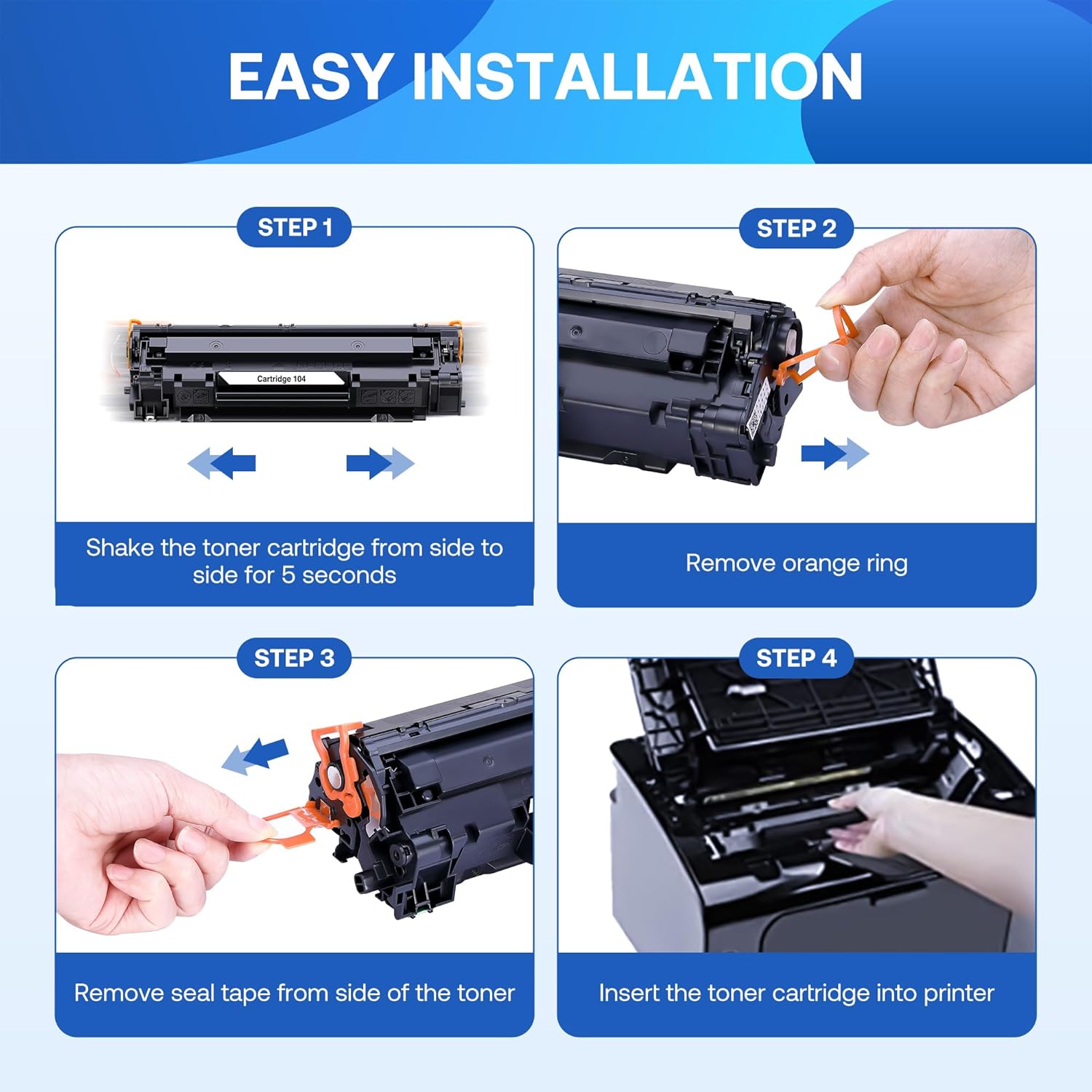 EASY INSTALLATION

STEP 1

Cartridge 104

Shake the toner cartridge from side to side for 5 seconds

STEP 2

Remove orange ring

STEP 3

Remove seal tape from side of the toner

STEP 4

Insert the toner cartridge into printer