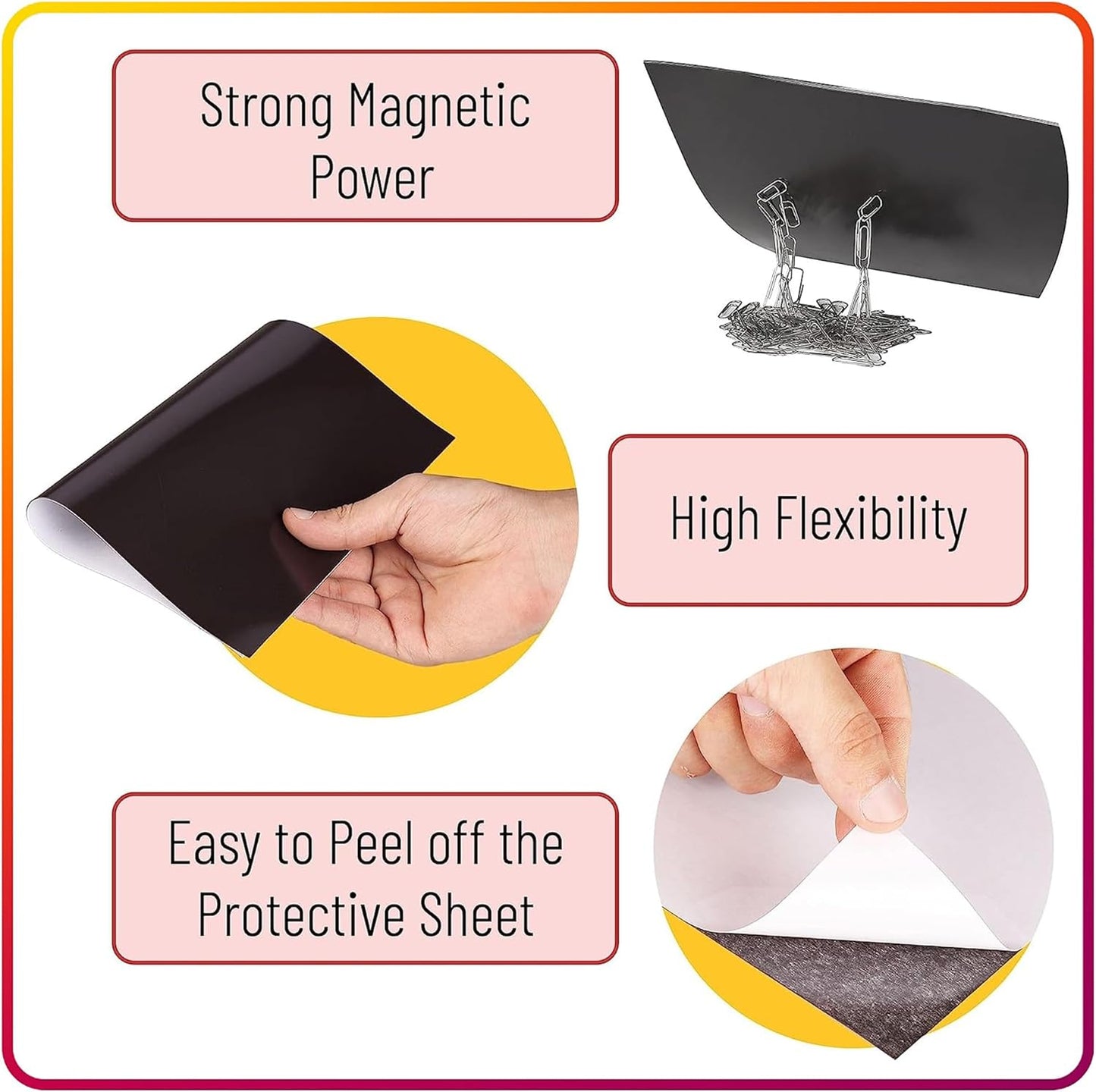 Strong Magnetic Power

High Flexibility

Easy to Peel off the Protective Sheet