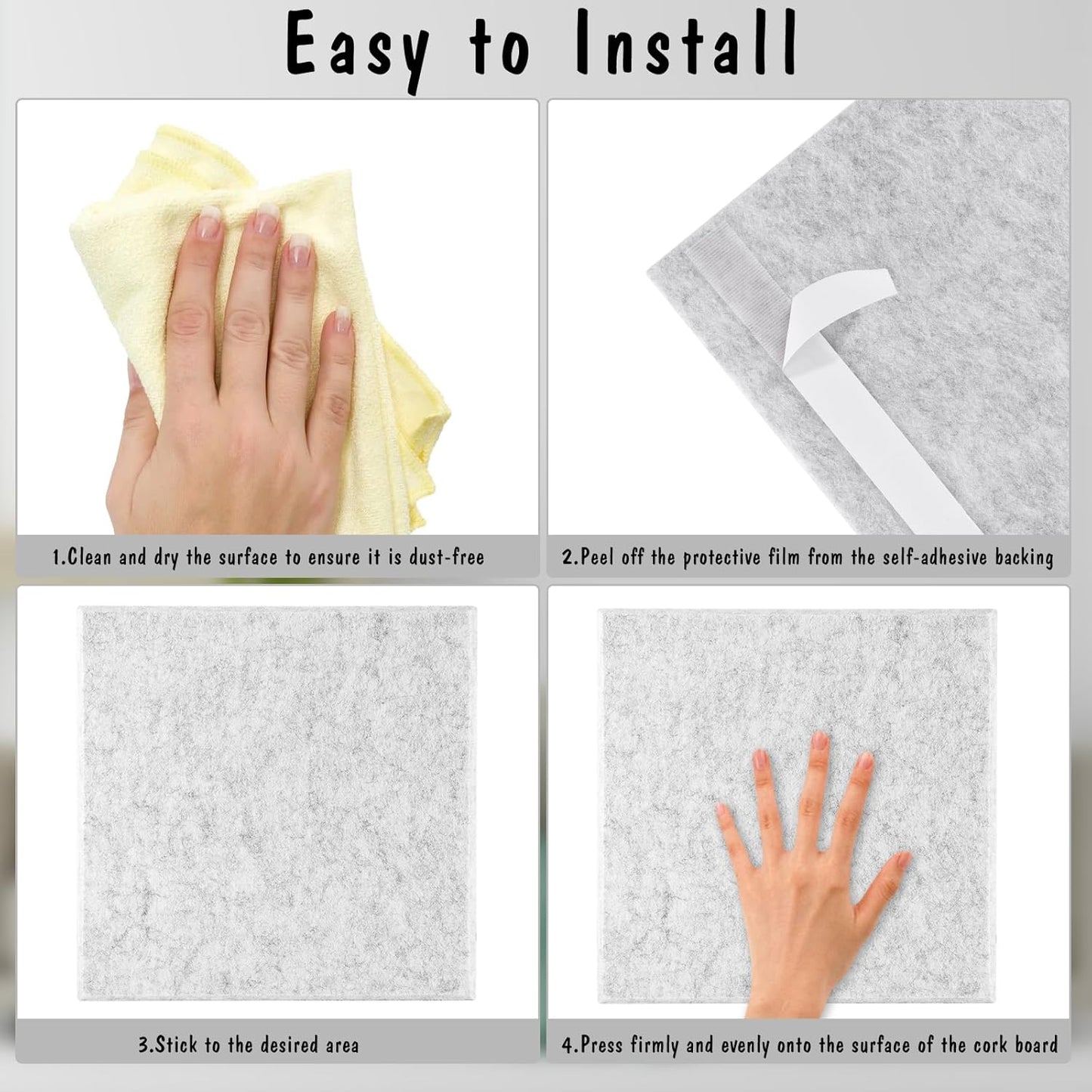 Easy to Install

1.Clean and dry the surface to ensure it is dust-free

2.Peel off the protective film from the self-adhesive backing

3.Stick to the desired area

4.Press firmly and evenly onto the surface of the cork board