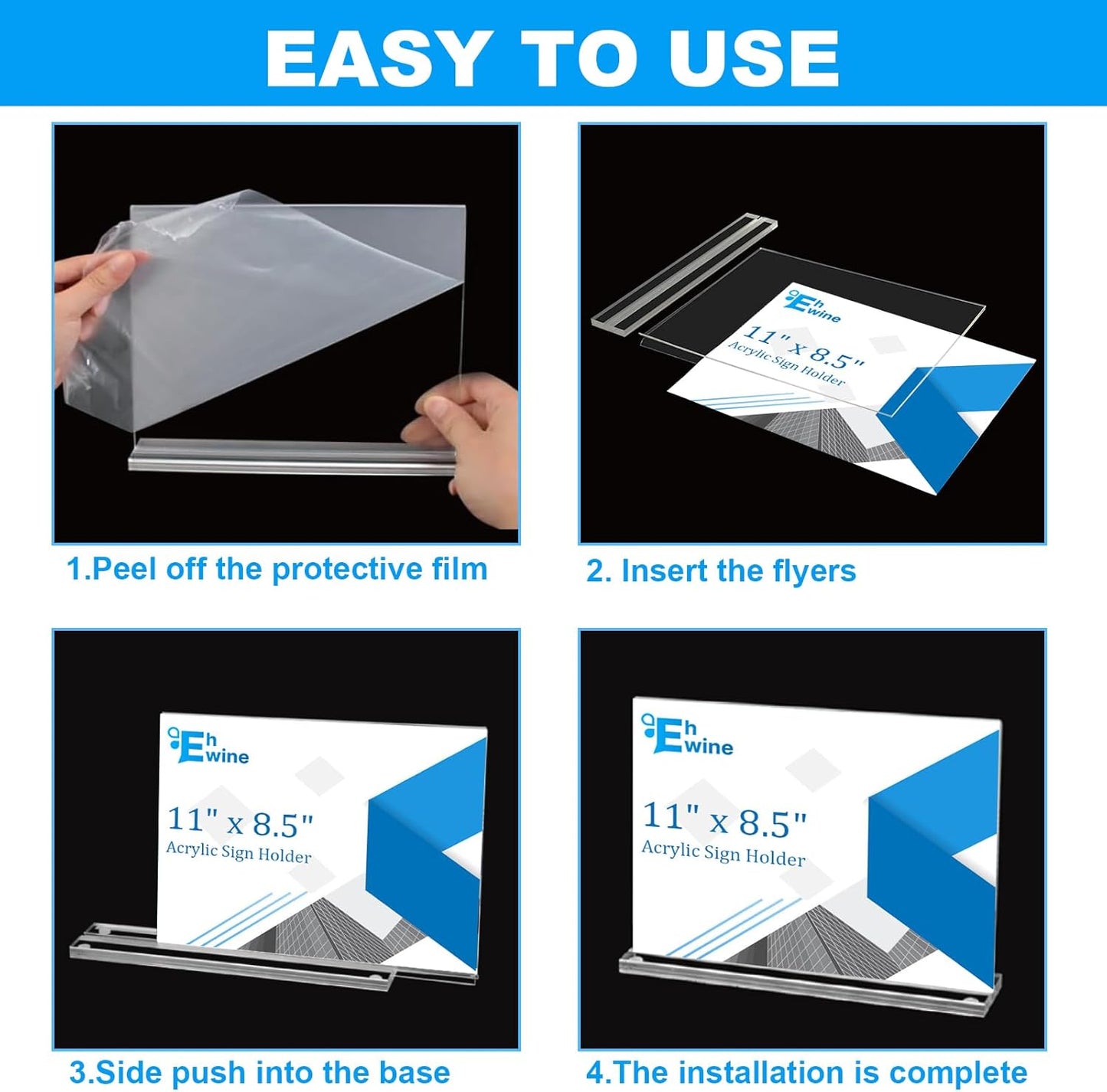 EASY TO USE

1.Peel off the protective film

Eh wine

11" x 8.5"

Acrylic Sign Holder

2. Insert the flyers

Eh wine

11" x 8.5"

Acrylic Sign Holder

3.Side push into the base

Eh wine

11" x 8.5"

Acrylic Sign Holder

4.The installation is complete