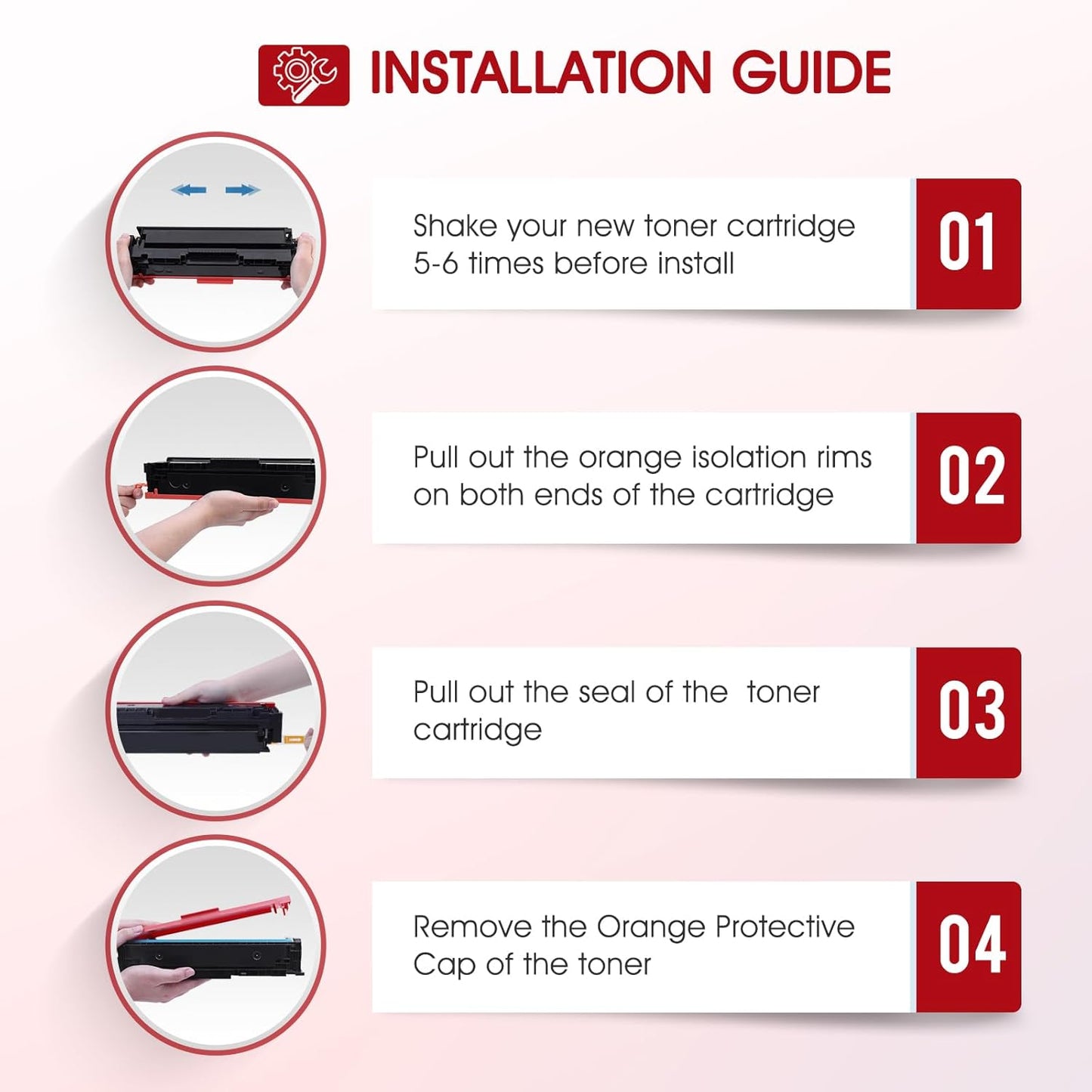 INSTALLATION GUIDE

Shake your new toner cartridge 5-6 times before install

01

Pull out the orange isolation rims on both ends of the cartridge

02

Pull out the seal of the  toner cartridge

03

Remove the Orange Protective Cap of the toner

04