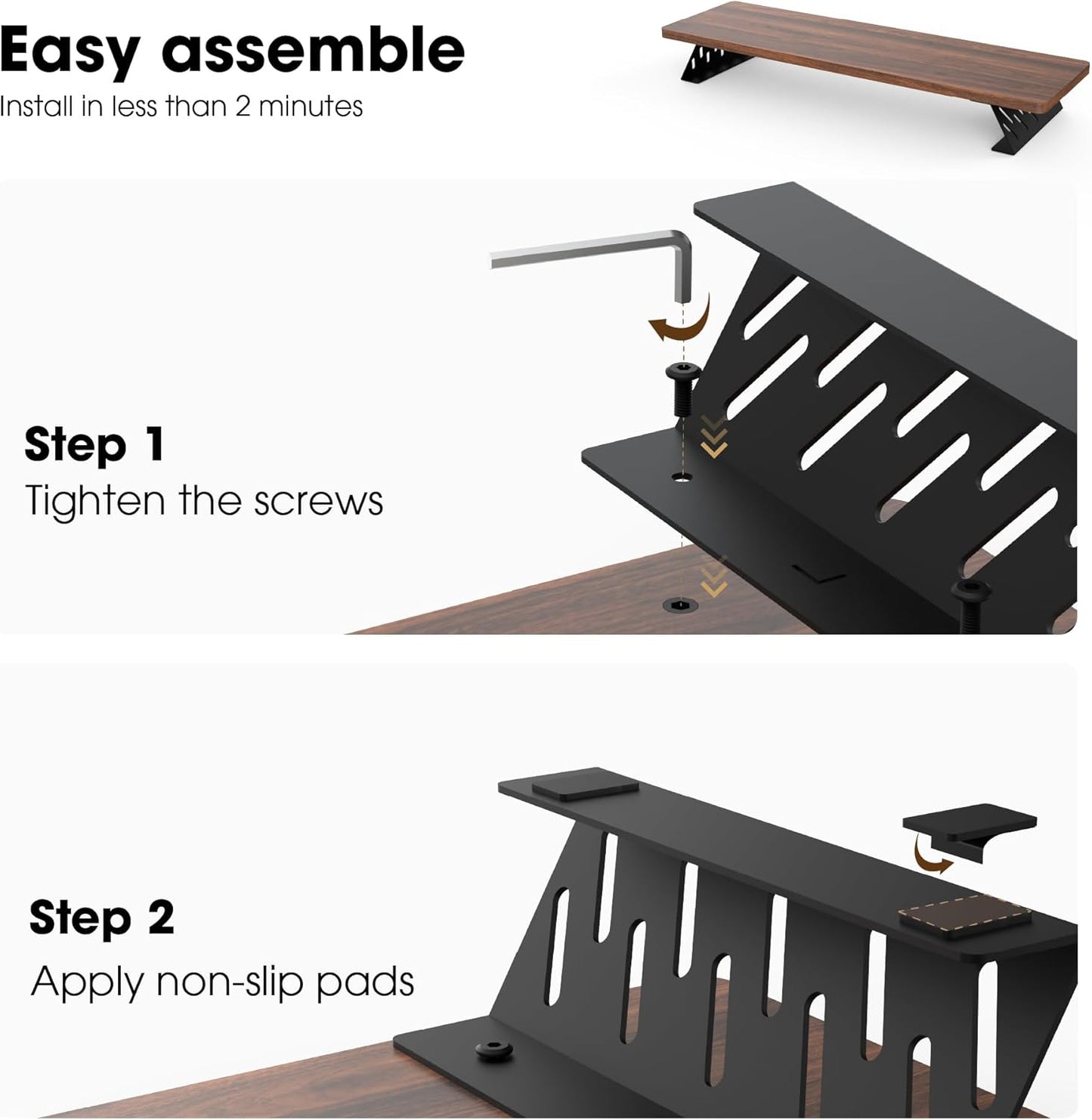 Easy assemble
Install in less than 2 minutes

Step 1
Tighten the screws

Step 2
Apply non-slip pads