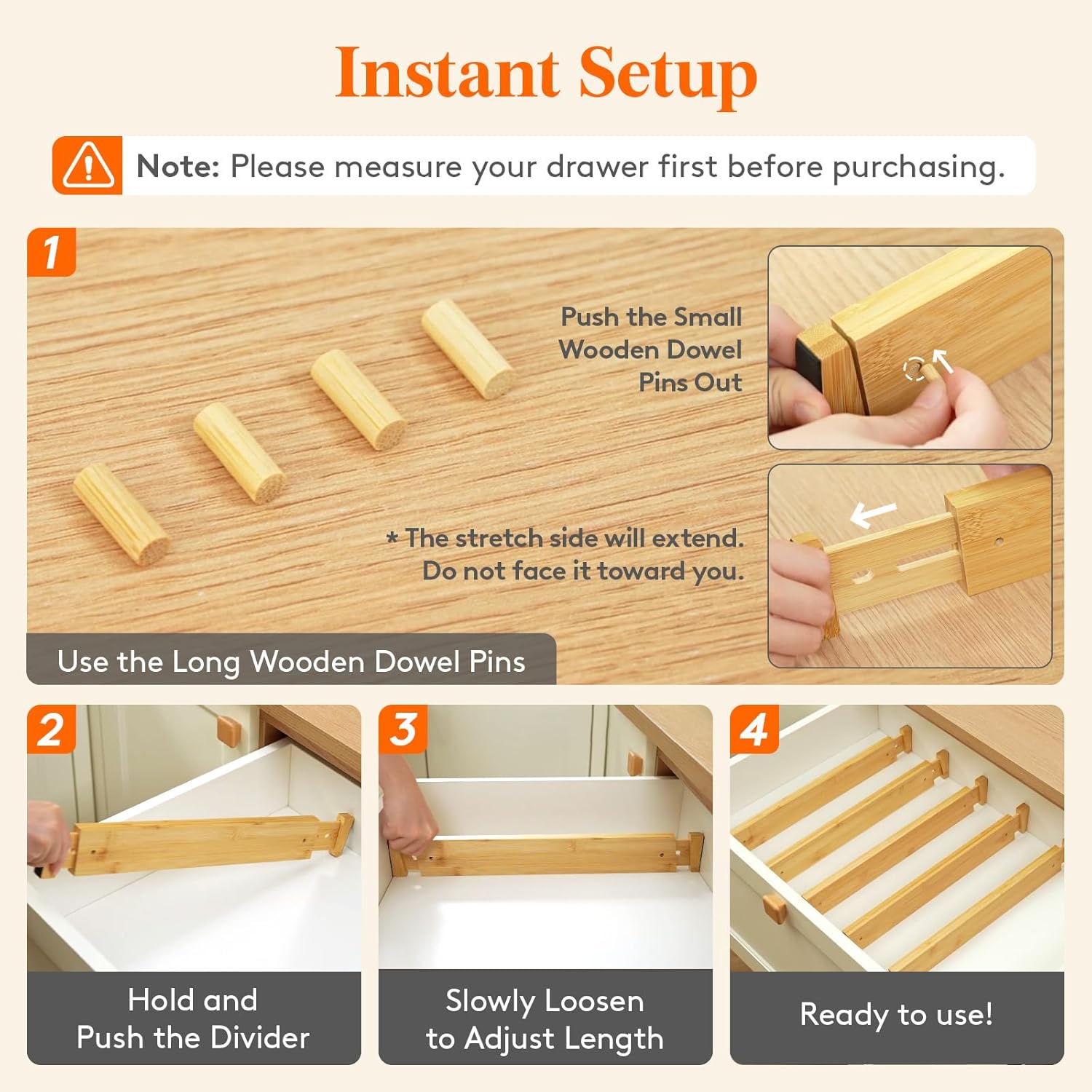 Instant Setup

Note: Please measure your drawer first before purchasing.

1

Push the Small Wooden Dowel Pins Out

* The stretch side will extend. Do not face it toward you.

Use the Long Wooden Dowel Pins

2

Hold and Push the Divider

3

Slowly Loosen to Adjust Length

4

Ready to use!