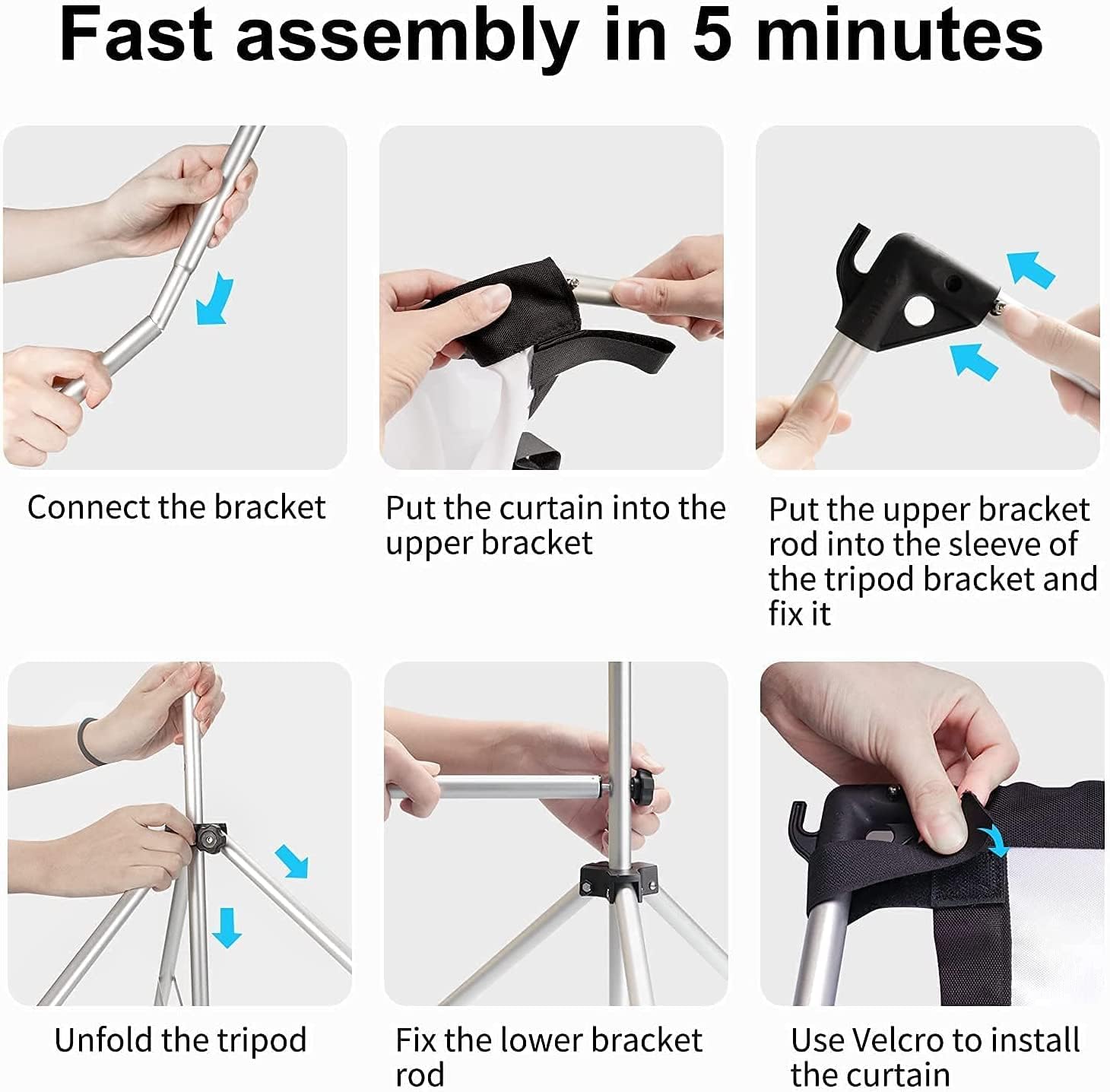 Fast assembly in 5 minutes

Connect the bracket

Put the curtain into the upper bracket

Put the upper bracket rod into the sleeve of the tripod bracket and fix it

Unfold the tripod

Fix the lower bracket rod

Use Velcro to install the curtain