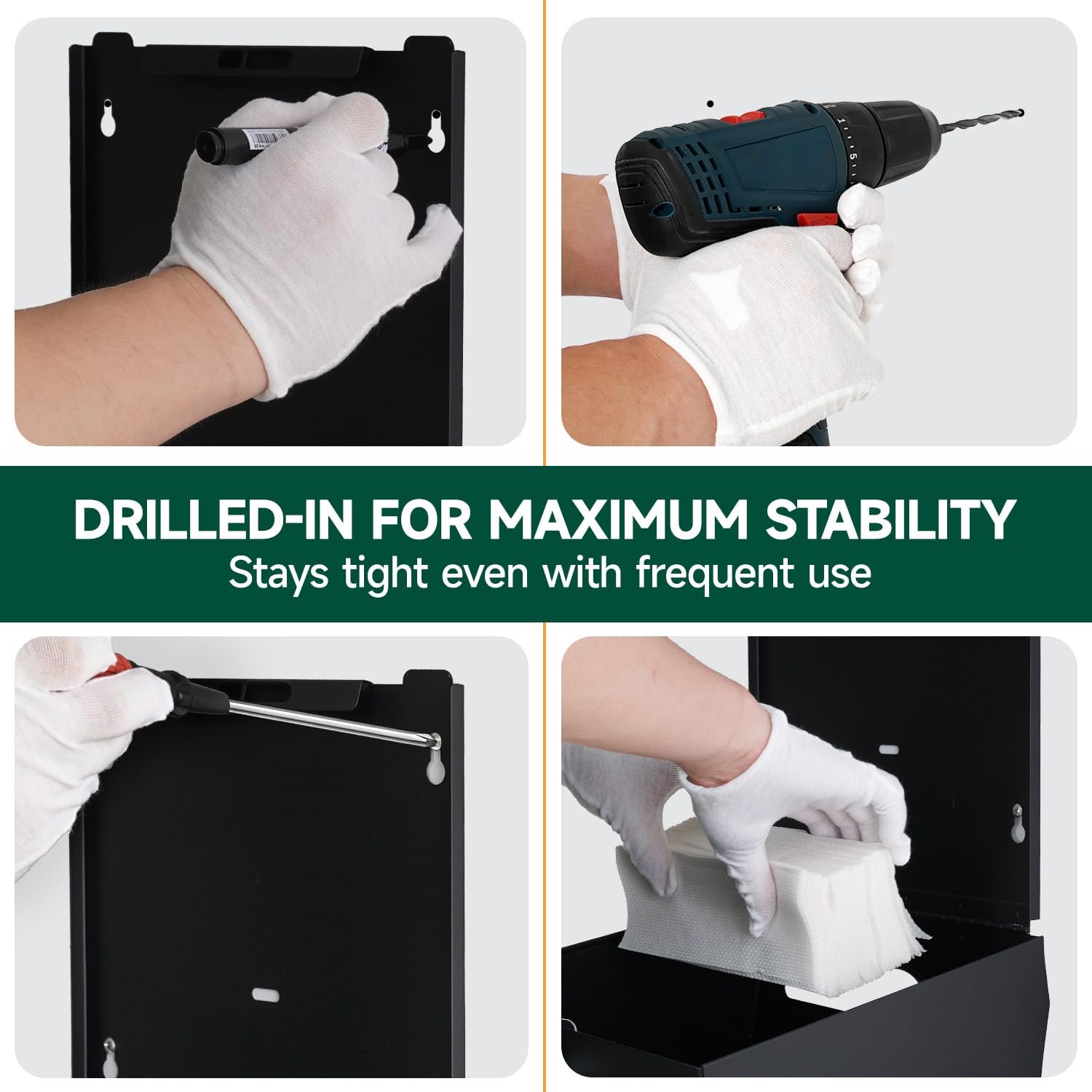 DRILLED-IN FOR MAXIMUM STABILITY
Stays tight even with frequent use