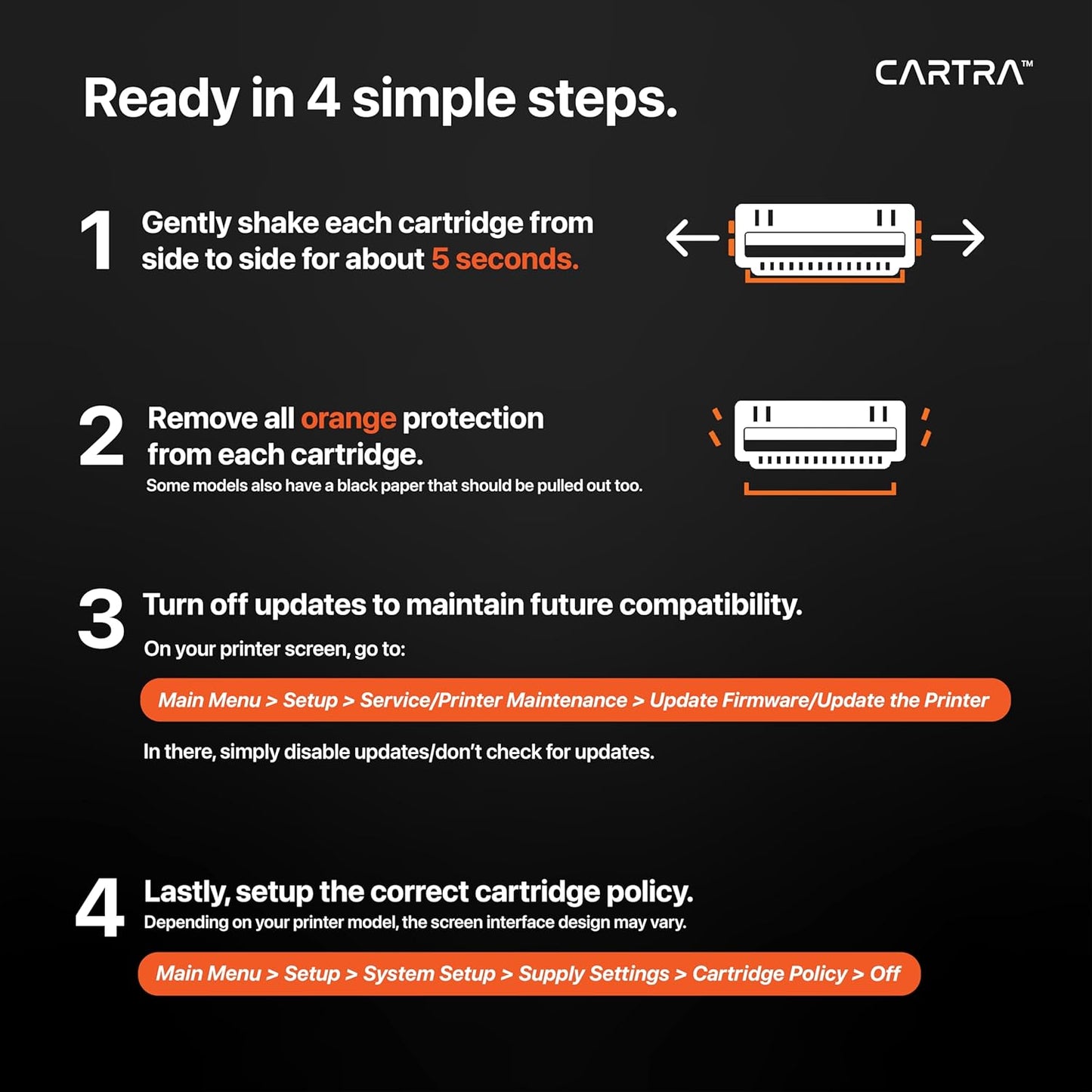 Ready in 4 simple steps.

CARTRA™

1 Gently shake each cartridge from side to side for about 5 seconds.

2 Remove all orange protection from each cartridge.
Some models also have a black paper that should be pulled out too.

3 Turn off updates to maintain future compatibility.
On your printer screen, go to:

Main Menu > Setup > Service/Printer Maintenance > Update Firmware/Update the Printer

In there, simply disable updates/don't check for updates.

4 Lastly, setup the correct cartridge policy.
Depending on your printer model, the screen interface design may vary.

Main Menu > Setup > System Setup > Supply Settings > Cartridge Policy > Off