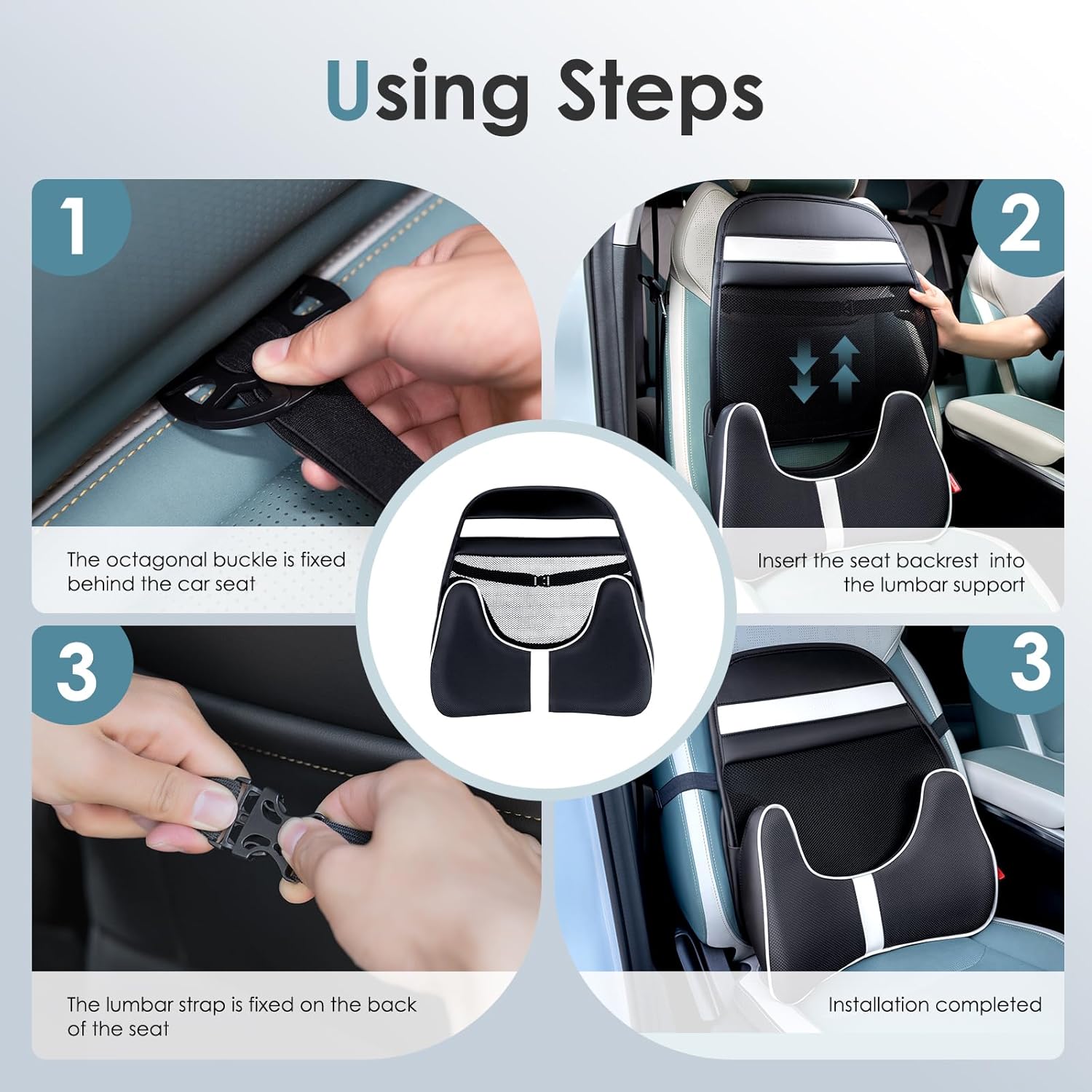 Using Steps

1

The octagonal buckle is fixed behind the car seat

2

Insert the seat backrest into the lumbar support

3

The lumbar strap is fixed on the back of the seat

3

Installation completed