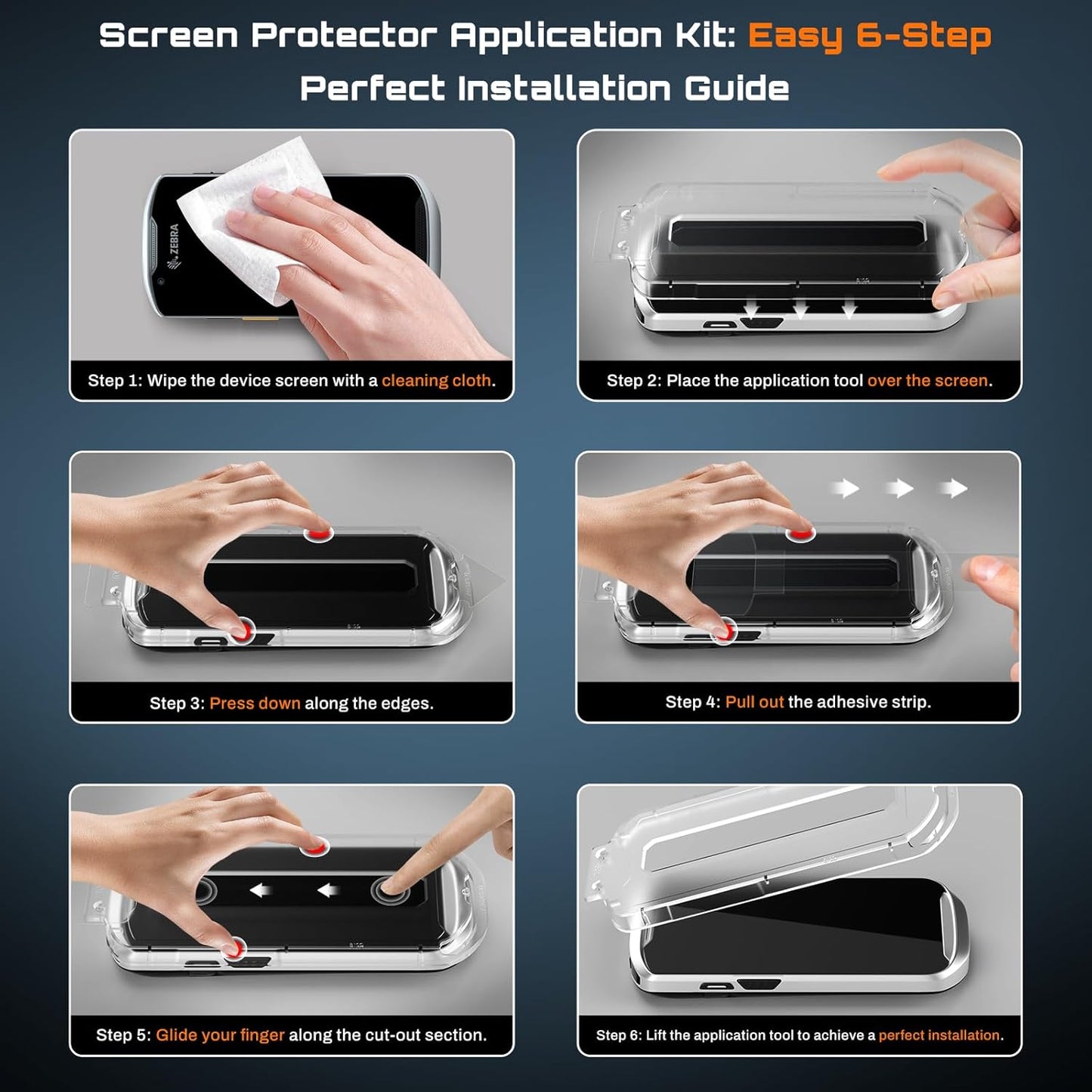 Screen Protector Application Kit: Easy 6-Step Perfect Installation Guide

ZEBRA

Step 1: Wipe the device screen with a cleaning cloth.

Step 2: Place the application tool over the screen.

Step 3: Press down along the edges.

Step 4: Pull out the adhesive strip.

Step 5: Glide your finger along the cut-out section.

Step 6: Lift the application tool to achieve a perfect installation.