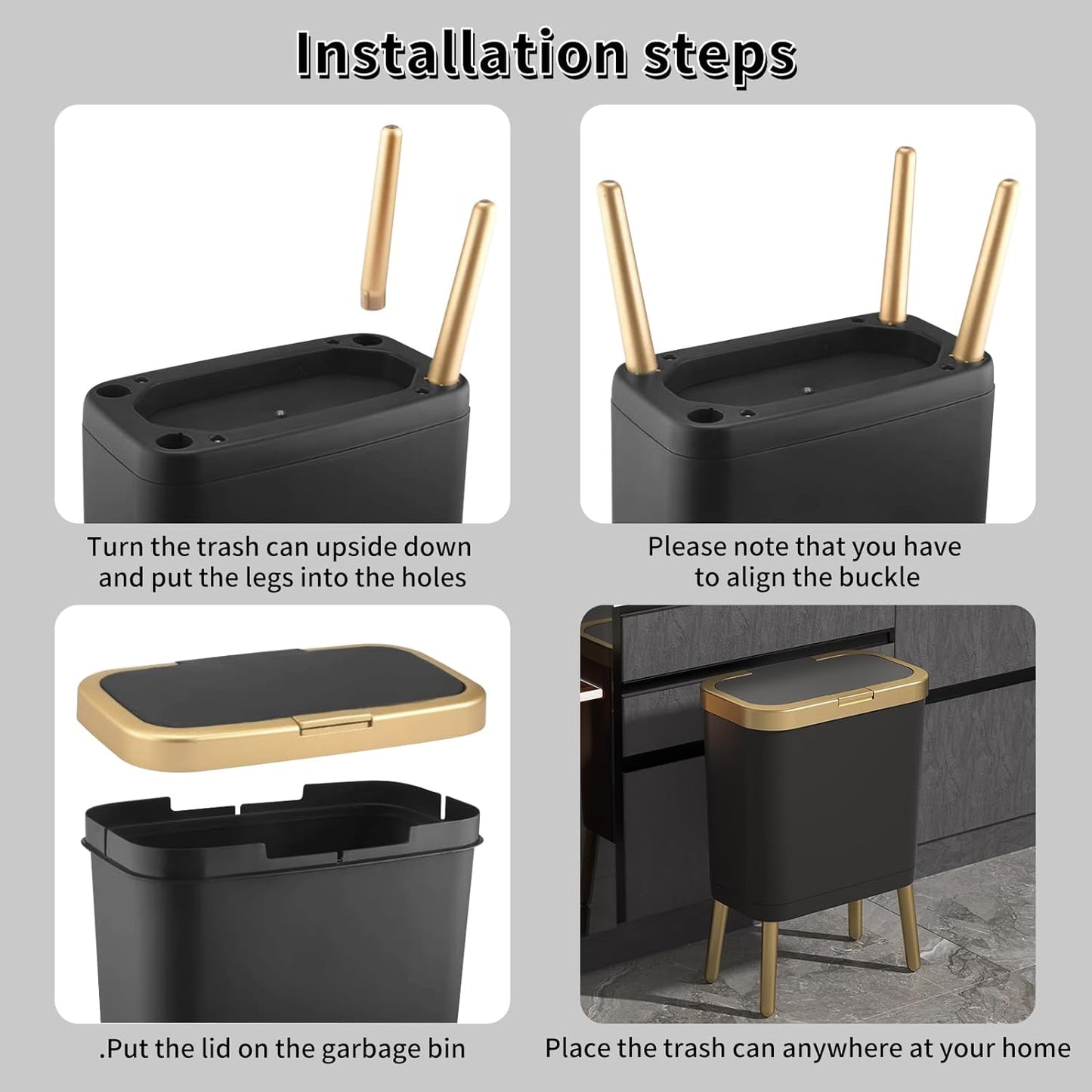 Installation steps

Turn the trash can upside down and put the legs into the holes

Please note that you have to align the buckle

.Put the lid on the garbage bin

Place the trash can anywhere at your home