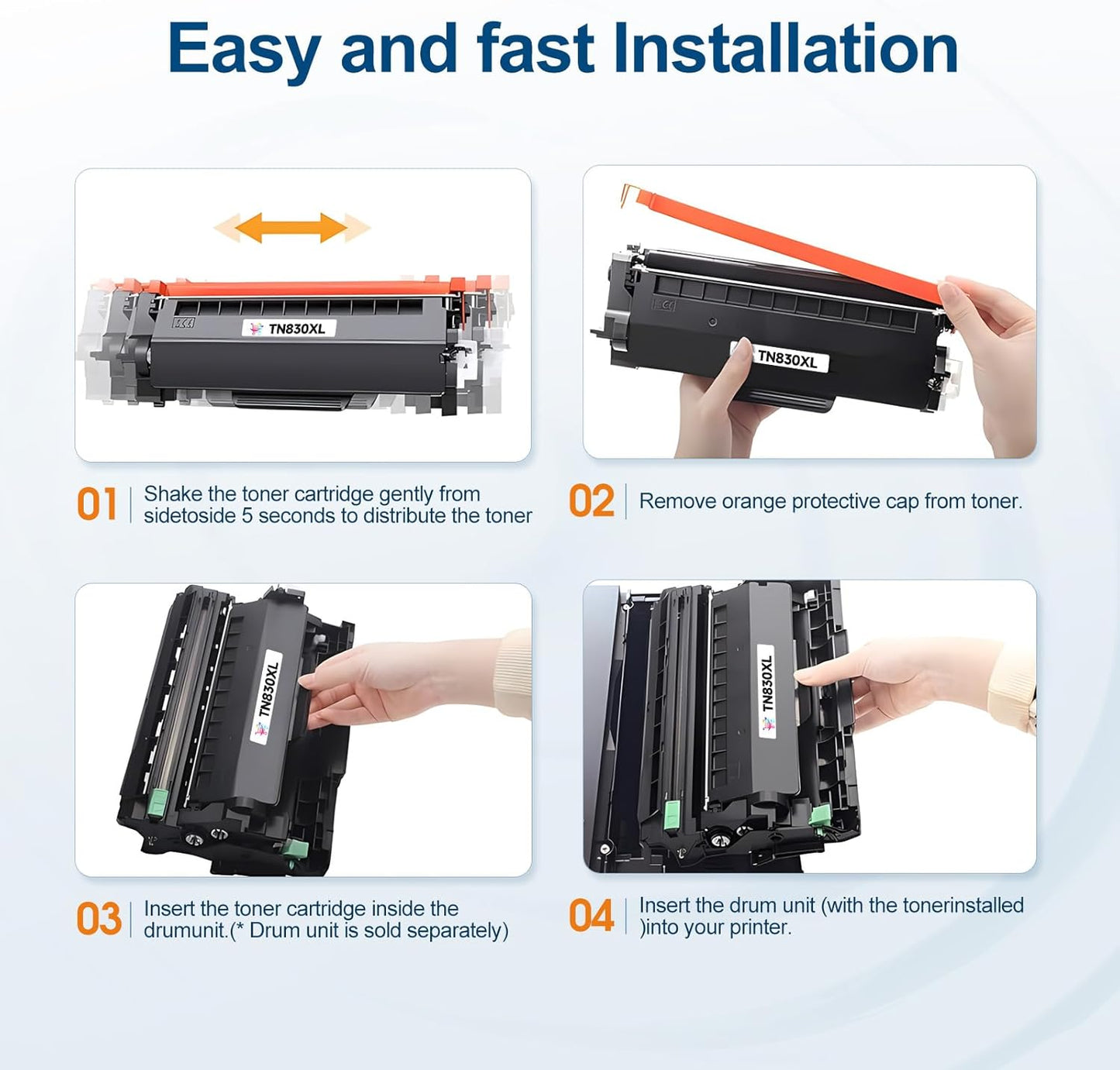 Easy and fast Installation

TN830XL

TN830XL

01 Shake the toner cartridge gently from sidetoside 5 seconds to distribute the toner

02 Remove orange protective cap from toner.

TN830XL

TN830XL

03 Insert the toner cartridge inside the drumunit.(* Drum unit is sold separately)

04 Insert the drum unit (with the tonerinstalled )into your printer.