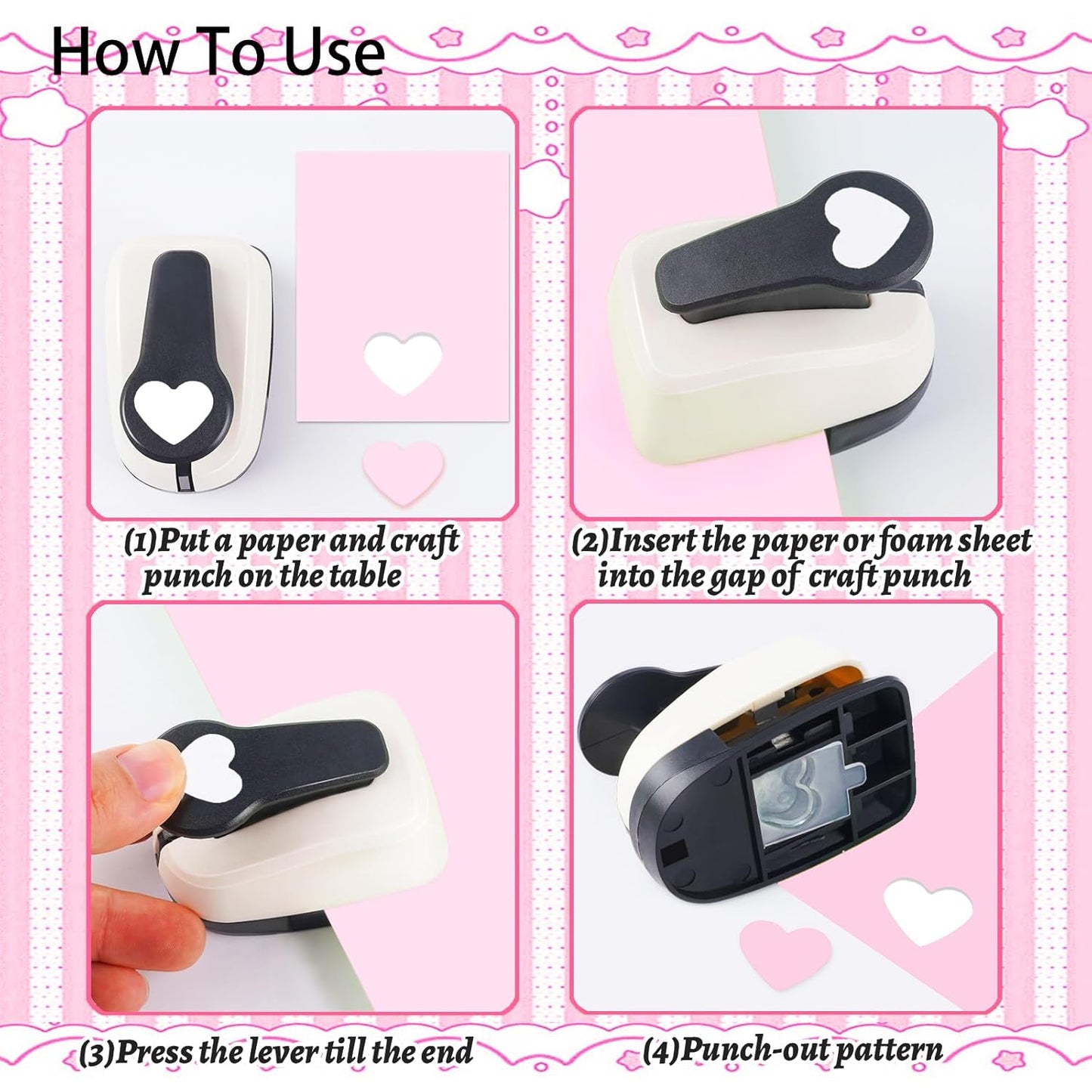 How To Use

(1)Put a paper and craft punch on the table

(2)Insert the paper or foam sheet into the gap of craft punch

(3)Press the lever till the end

(4)Punch-out pattern