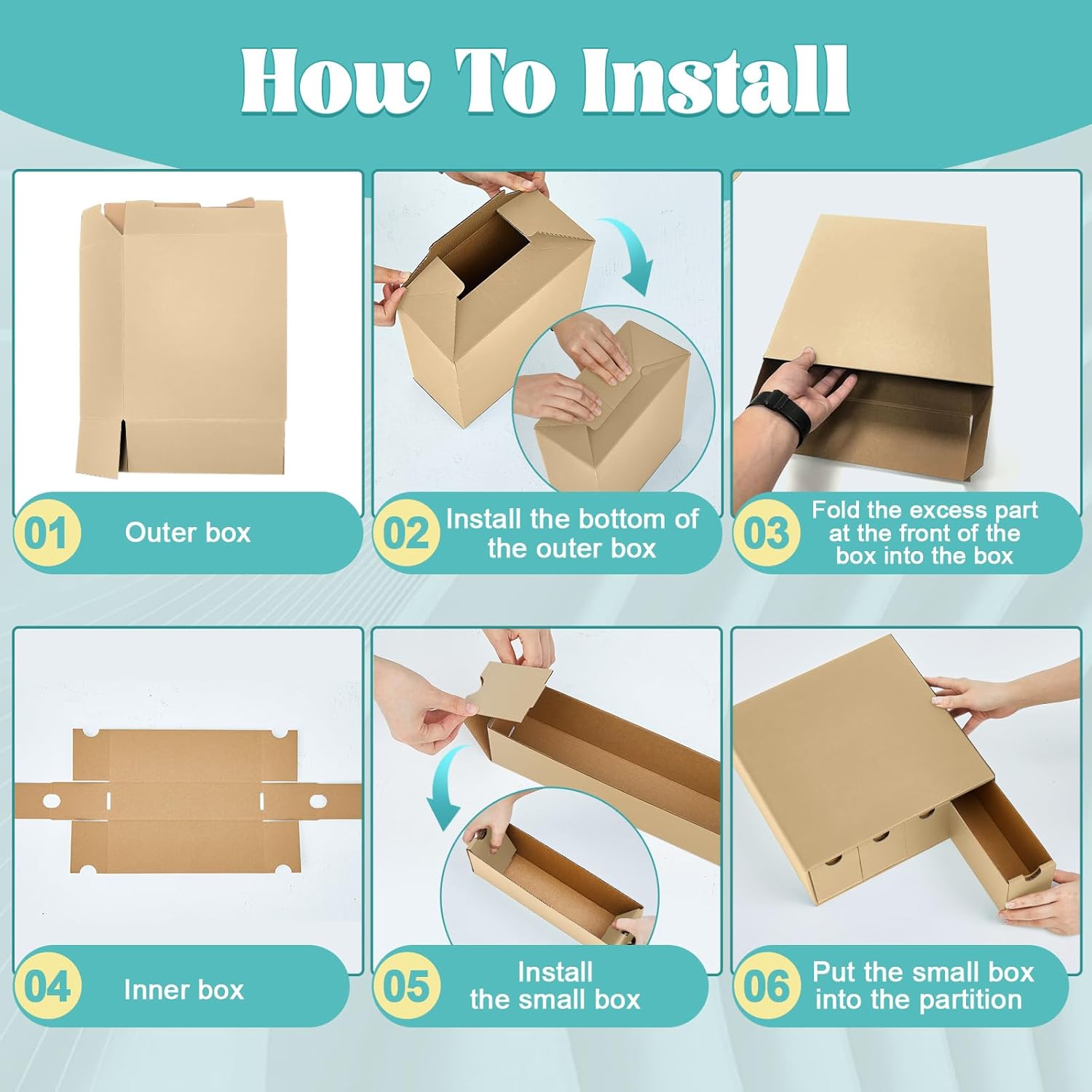 How To Install

01 Outer box

02 Install the bottom of the outer box

03 Fold the excess part at the front of the box into the box

04 Inner box

05 Install the small box

06 Put the small box into the partition