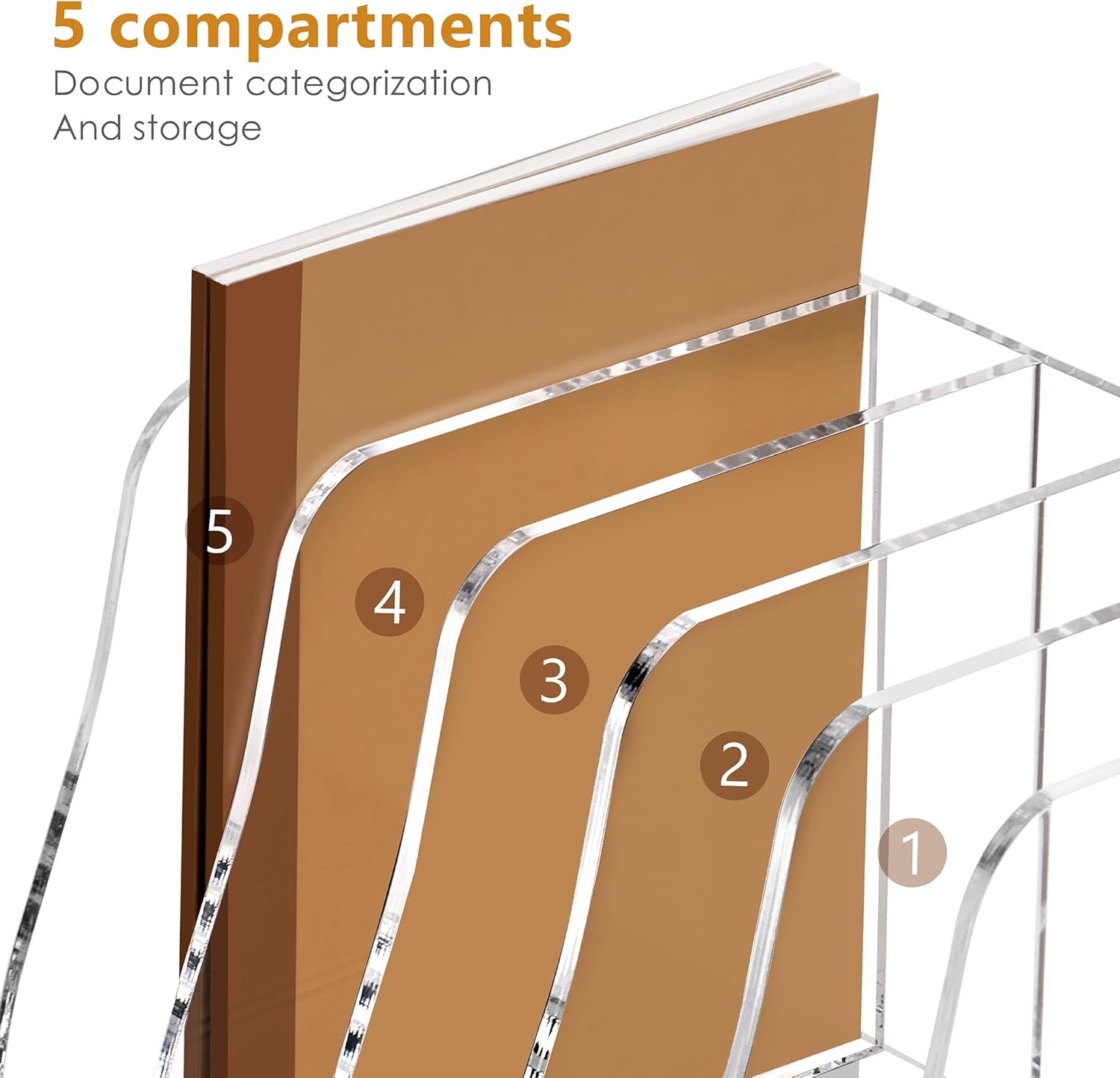 5 compartments
Document categorization
And storage

5
4
3
2
1