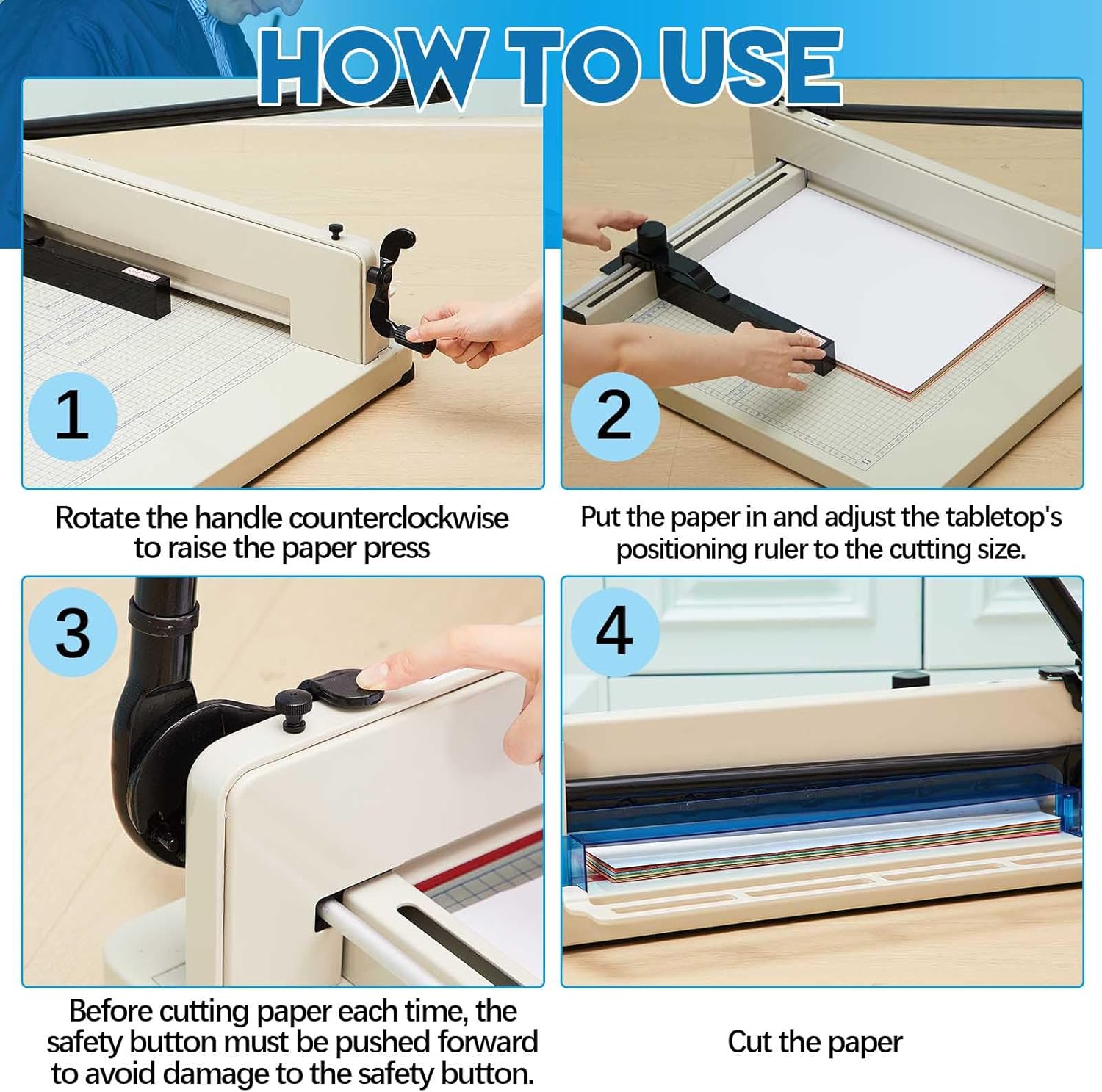 HOW TO USE

1

Rotate the handle counterclockwise to raise the paper press

2

Put the paper in and adjust the tabletop's positioning ruler to the cutting size.

3

Before cutting paper each time, the safety button must be pushed forward to avoid damage to the safety button.

4

Cut the paper