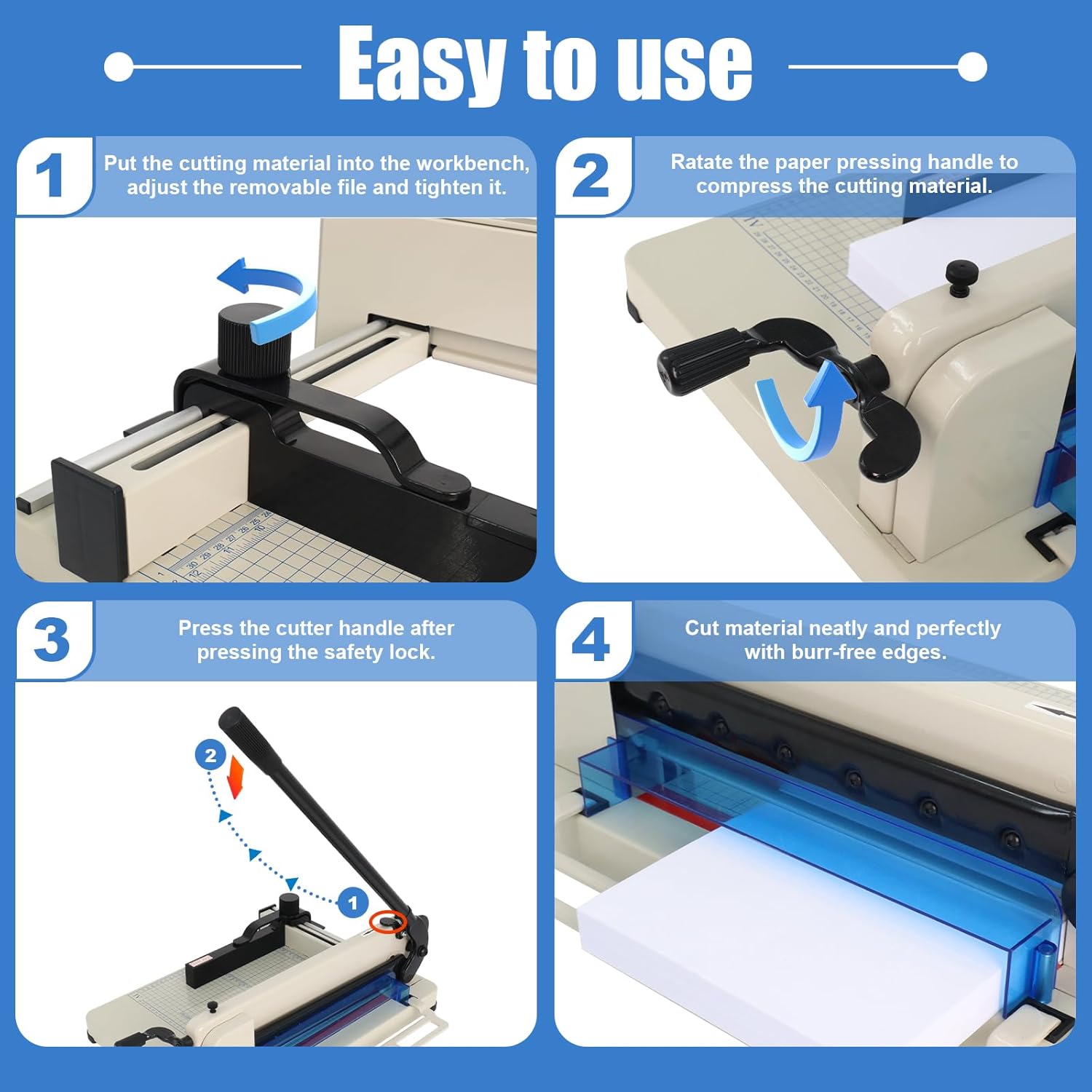 Easy to use

1 Put the cutting material into the workbench, adjust the removable file and tighten it.

2 Ratate the paper pressing handle to compress the cutting material.

3 Press the cutter handle after pressing the safety lock.

2

1

4 Cut material neatly and perfectly with burr-free edges.