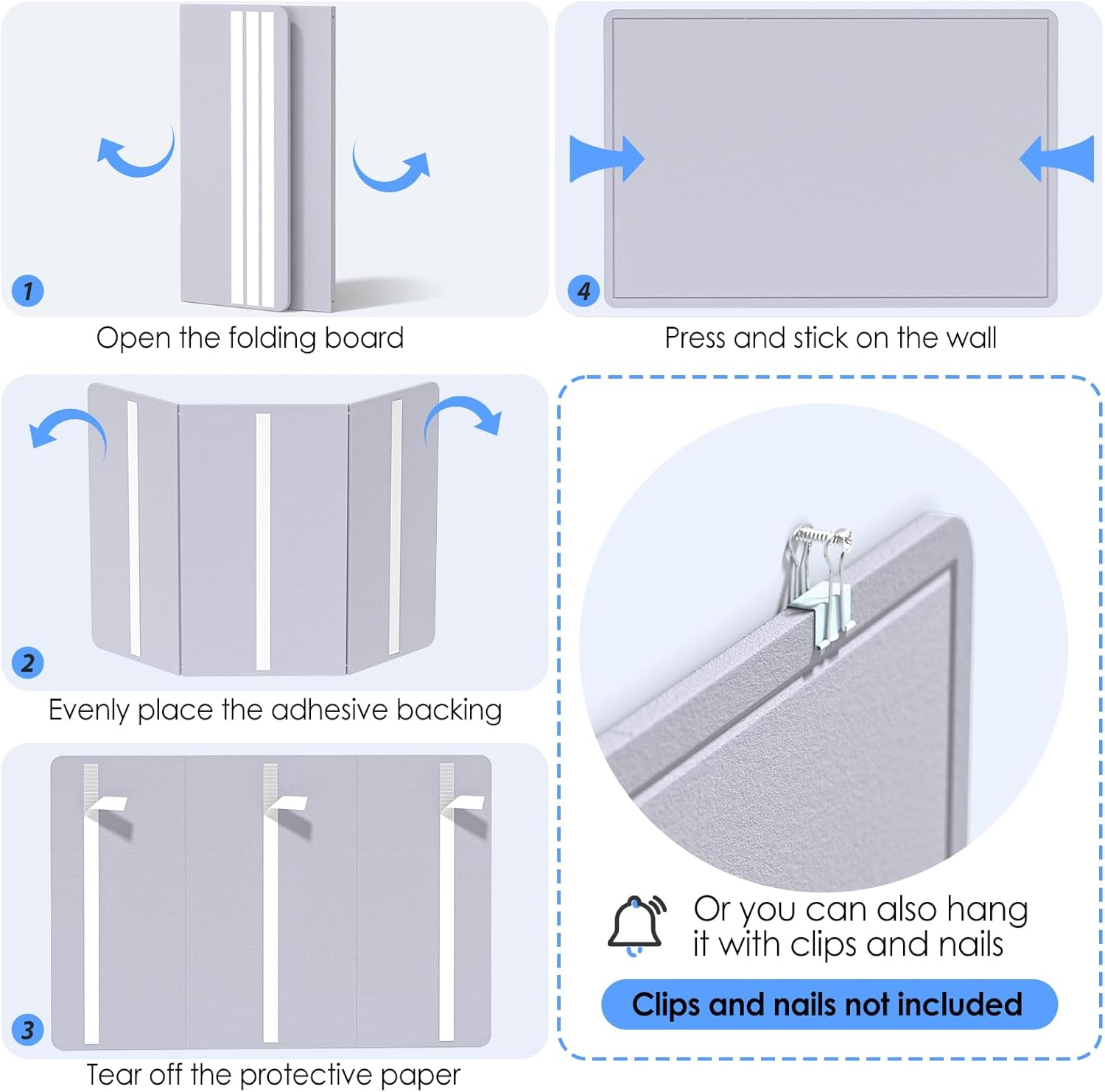 1
Open the folding board

2
Evenly place the adhesive backing

3
Tear off the protective paper

4
Press and stick on the wall

Or you can also hang it with clips and nails

Clips and nails not included