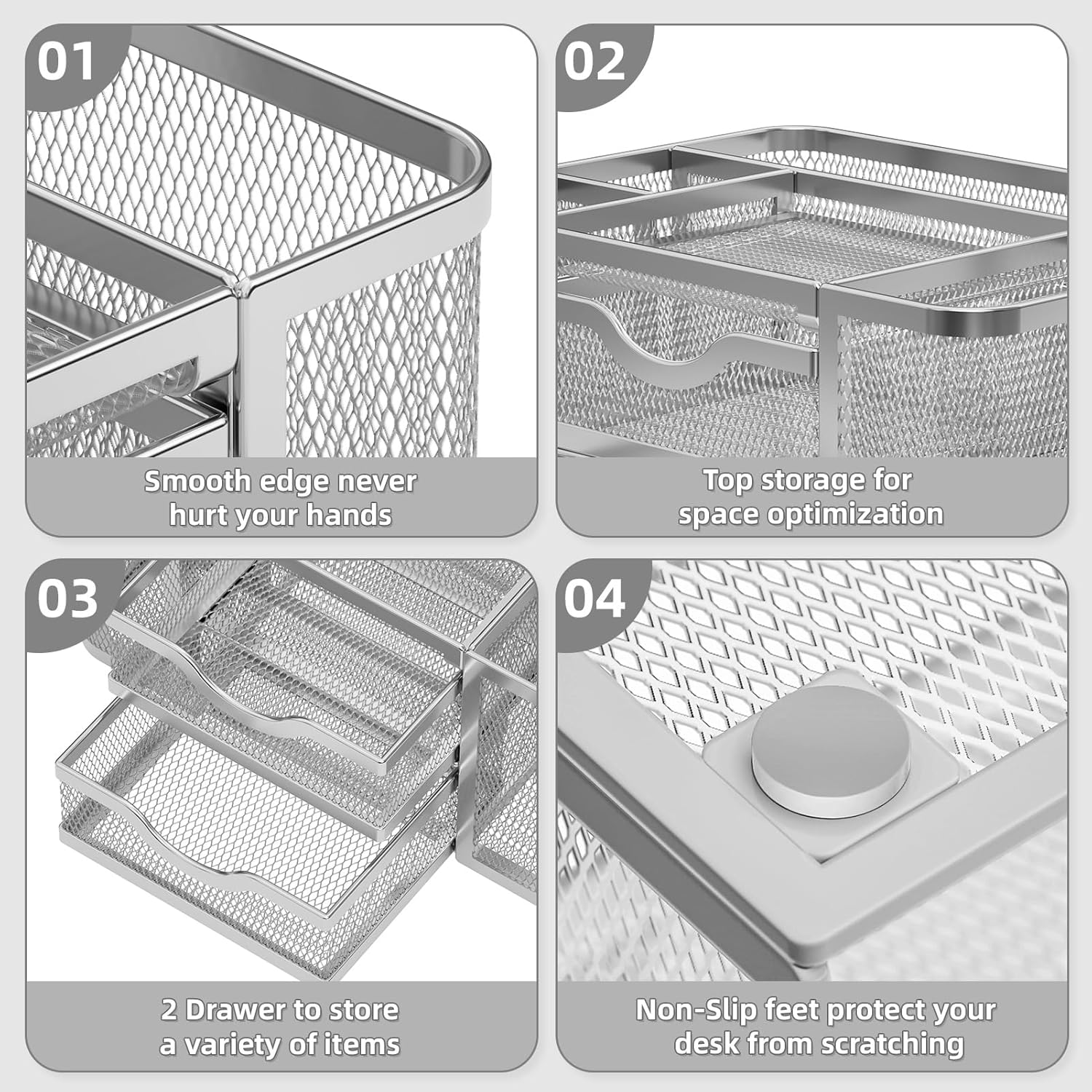 01

Smooth edge never hurt your hands

02

Top storage for space optimization

03

2 Drawer to store a variety of items

04

Non-Slip feet protect your desk from scratching