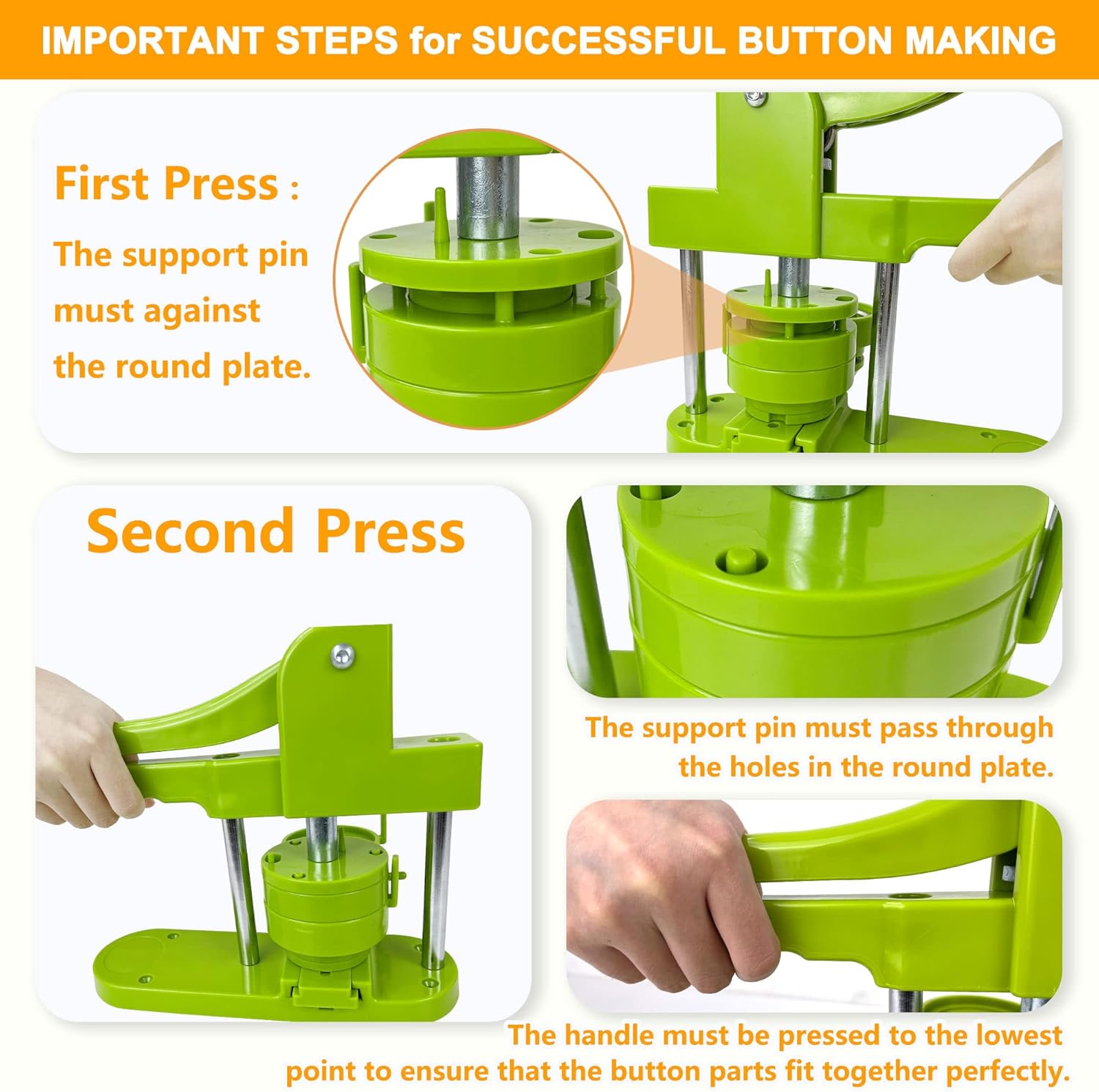 IMPORTANT STEPS for SUCCESSFUL BUTTON MAKING

First Press :

The support pin must against the round plate.

Second Press

The support pin must pass through the holes in the round plate.

The handle must be pressed to the lowest point to ensure that the button parts fit together perfectly.