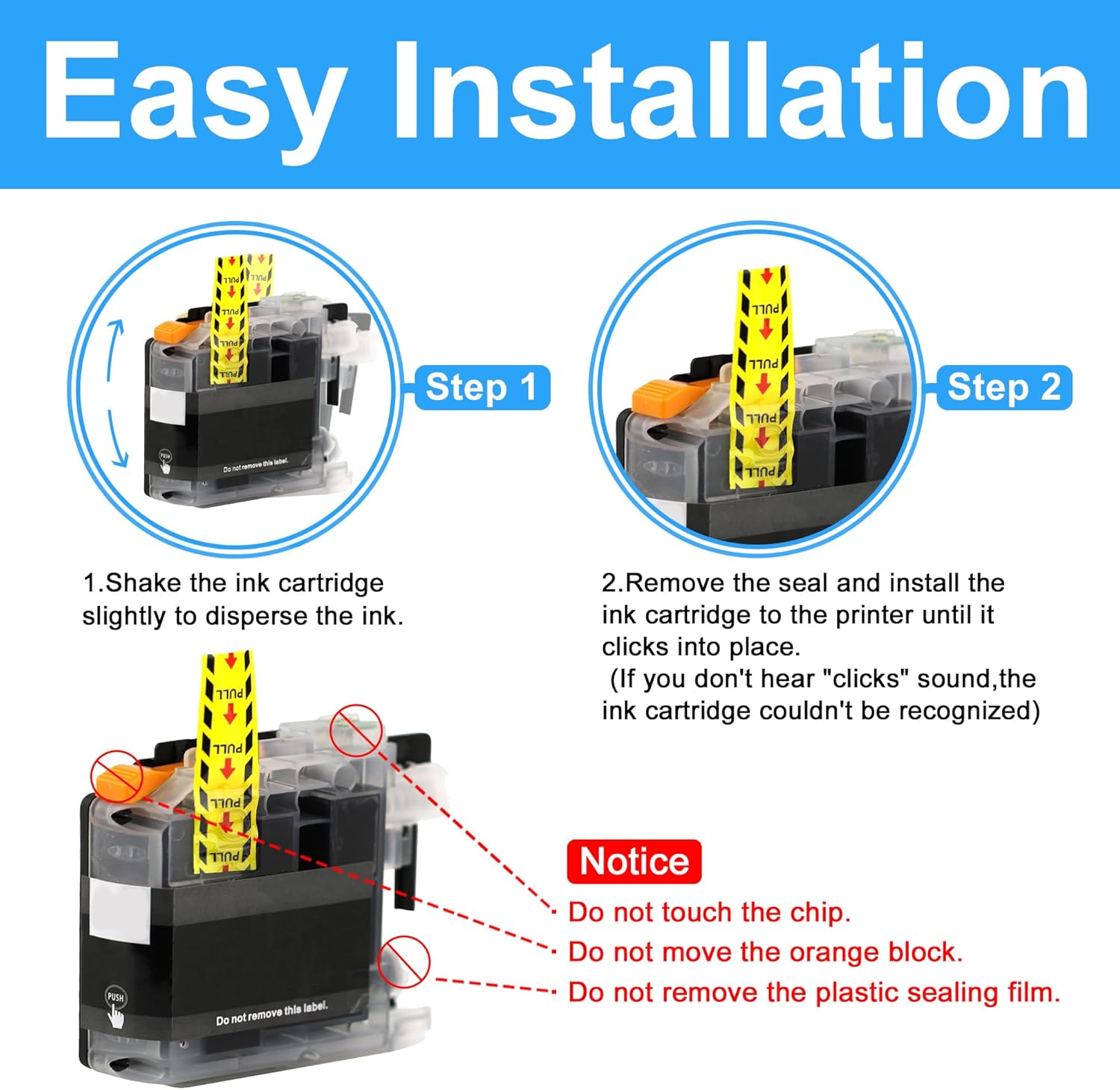 Easy Installation

PULL
PULL
PULL
PUSH
Do not remove this label.

Step 1

PULL
PULL
PULL
PULL

Step 2

1.Shake the ink cartridge slightly to disperse the ink.

2.Remove the seal and install the ink cartridge to the printer until it clicks into place.
(If you don't hear "clicks" sound,the ink cartridge couldn't be recognized)

PULL
PULL
PULL
PULL
PUSH
Do not remove this label.

Notice
Do not touch the chip.
Do not move the orange block.
Do not remove the plastic sealing film.