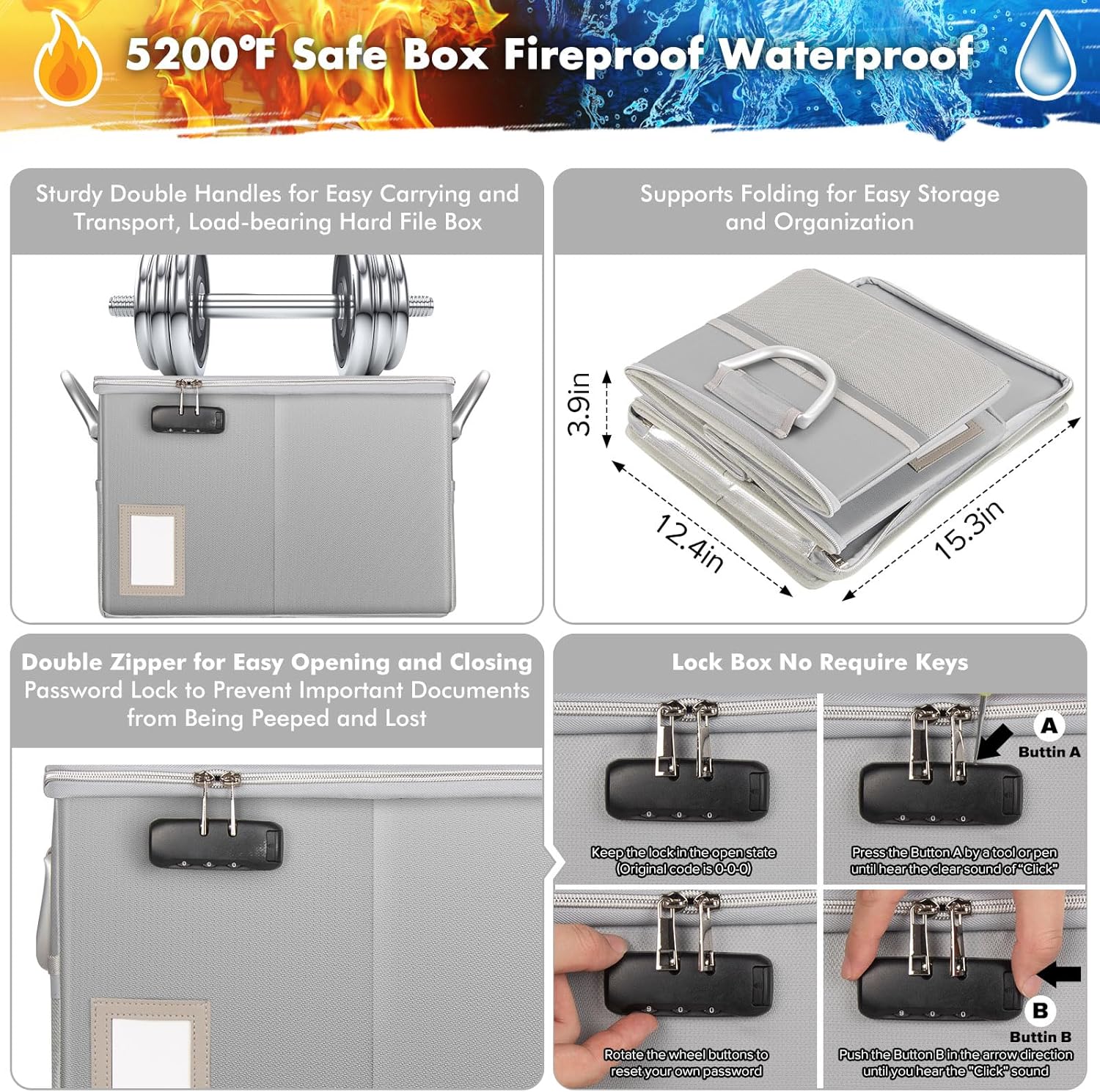 5200℉ Safe Box Fireproof Waterproof

Sturdy Double Handles for Easy Carrying and Transport, Load-bearing Hard File Box

Supports Folding for Easy Storage and Organization

3.9in

12.4in

15.3in

Double Zipper for Easy Opening and Closing
Password Lock to Prevent Important Documents from Being Peeped and Lost

Lock Box No Require Keys

Keep the lock in the open state (Original code is 0-0-0)

A
Buttin A

Press the Button A by a tool or pen until hear the clear sound of "Click"

Rotate the wheel buttons to reset your own password

B
Buttin B

Push the Button B in the arrow direction until you hear the "Click" sound