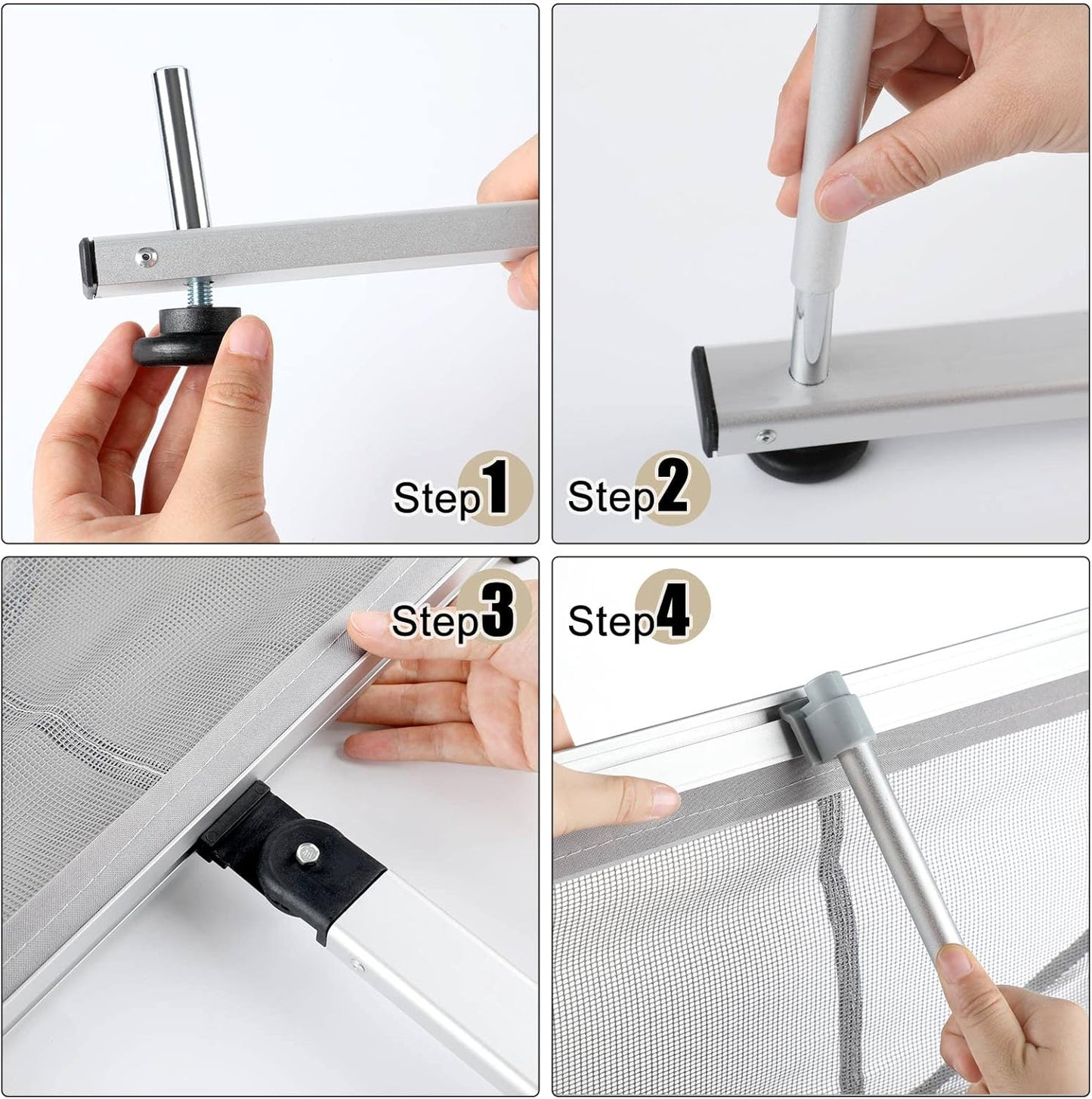 Step1

Step2

Step3

Step4