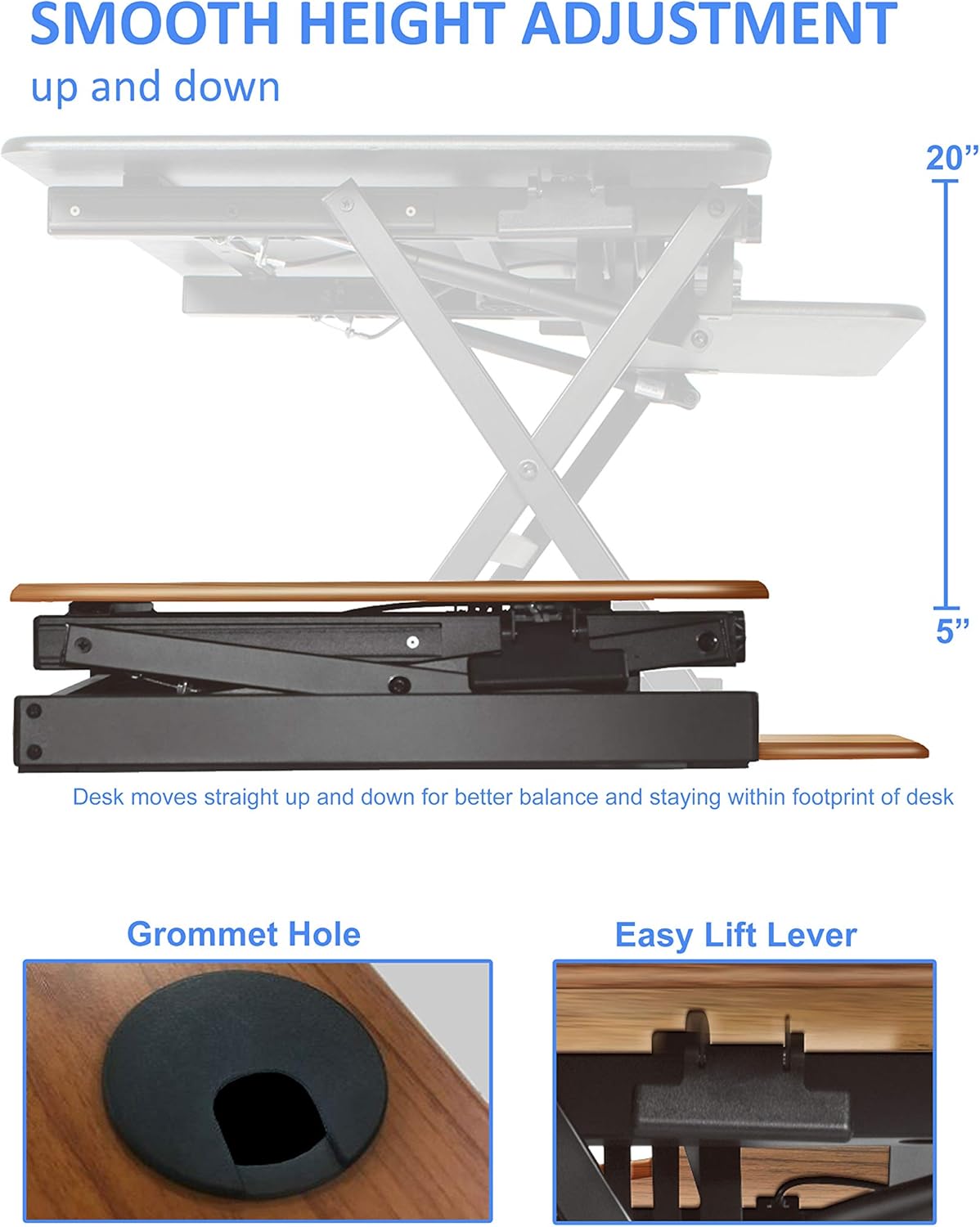 SMOOTH HEIGHT ADJUSTMENT
up and down

20”

5”

Desk moves straight up and down for better balance and staying within footprint of desk

Grommet Hole

Easy Lift Lever