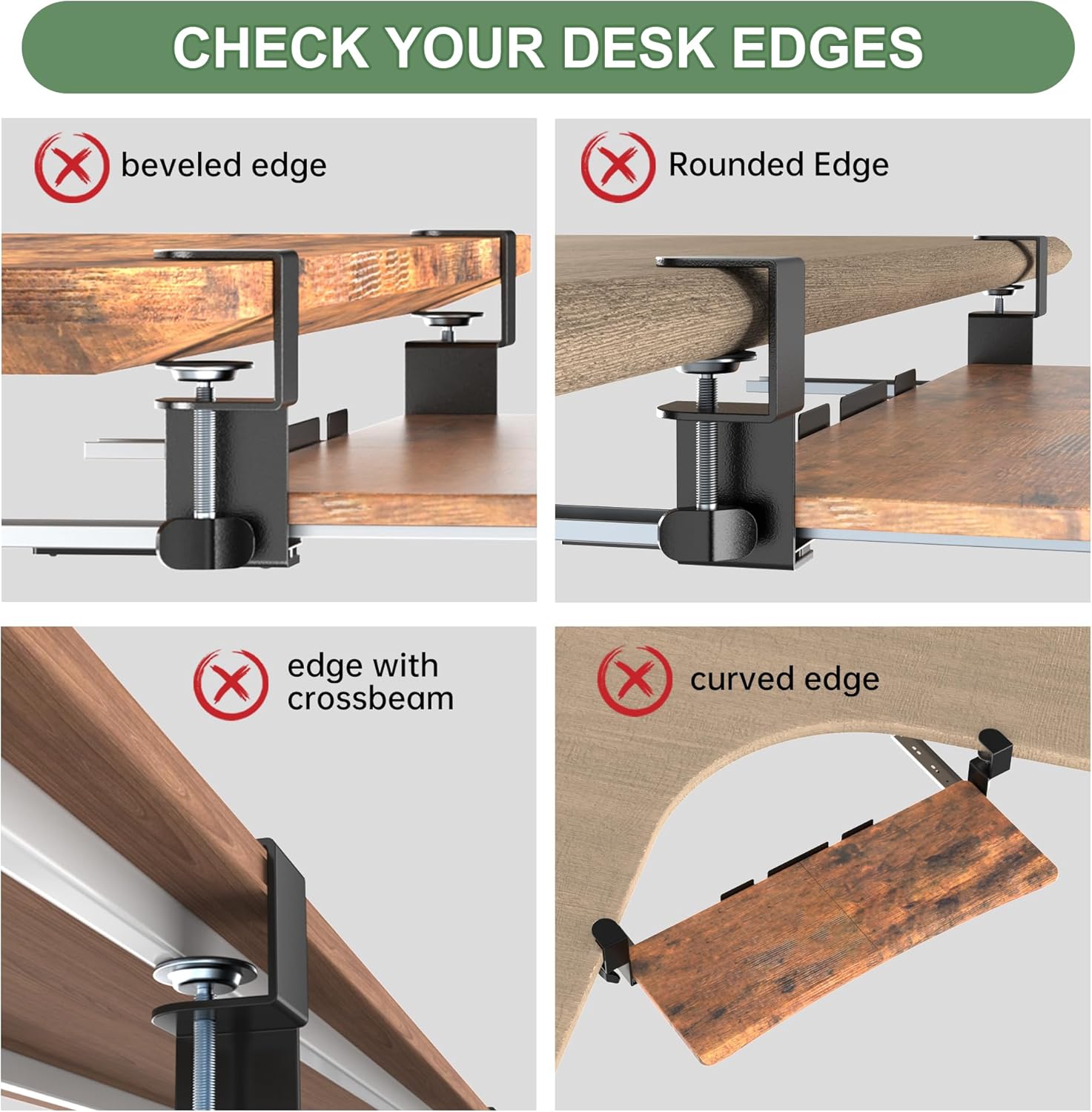 CHECK YOUR DESK EDGES

beveled edge

Rounded Edge

edge with crossbeam

curved edge