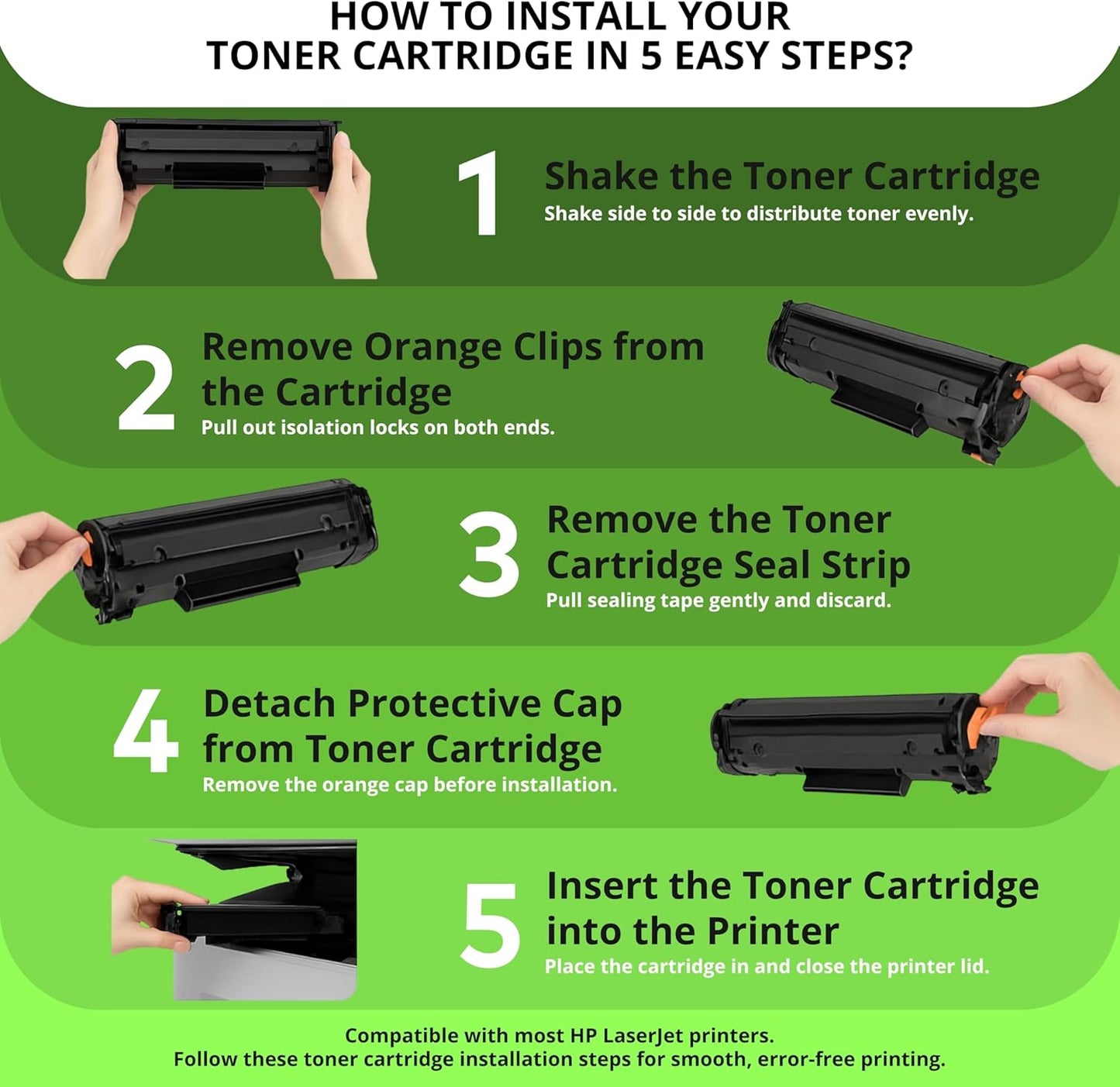 HOW TO INSTALL YOUR TONER CARTRIDGE IN 5 EASY STEPS?

1

Shake the Toner Cartridge

Shake side to side to distribute toner evenly.

2

Remove Orange Clips from the Cartridge

Pull out isolation locks on both ends.

3

Remove the Toner Cartridge Seal Strip

Pull sealing tape gently and discard.

4

Detach Protective Cap from Toner Cartridge

Remove the orange cap before installation.

5

Insert the Toner Cartridge into the Printer

Place the cartridge in and close the printer lid.

Compatible with most HP LaserJet printers.
Follow these toner cartridge installation steps for smooth, error-free printing.