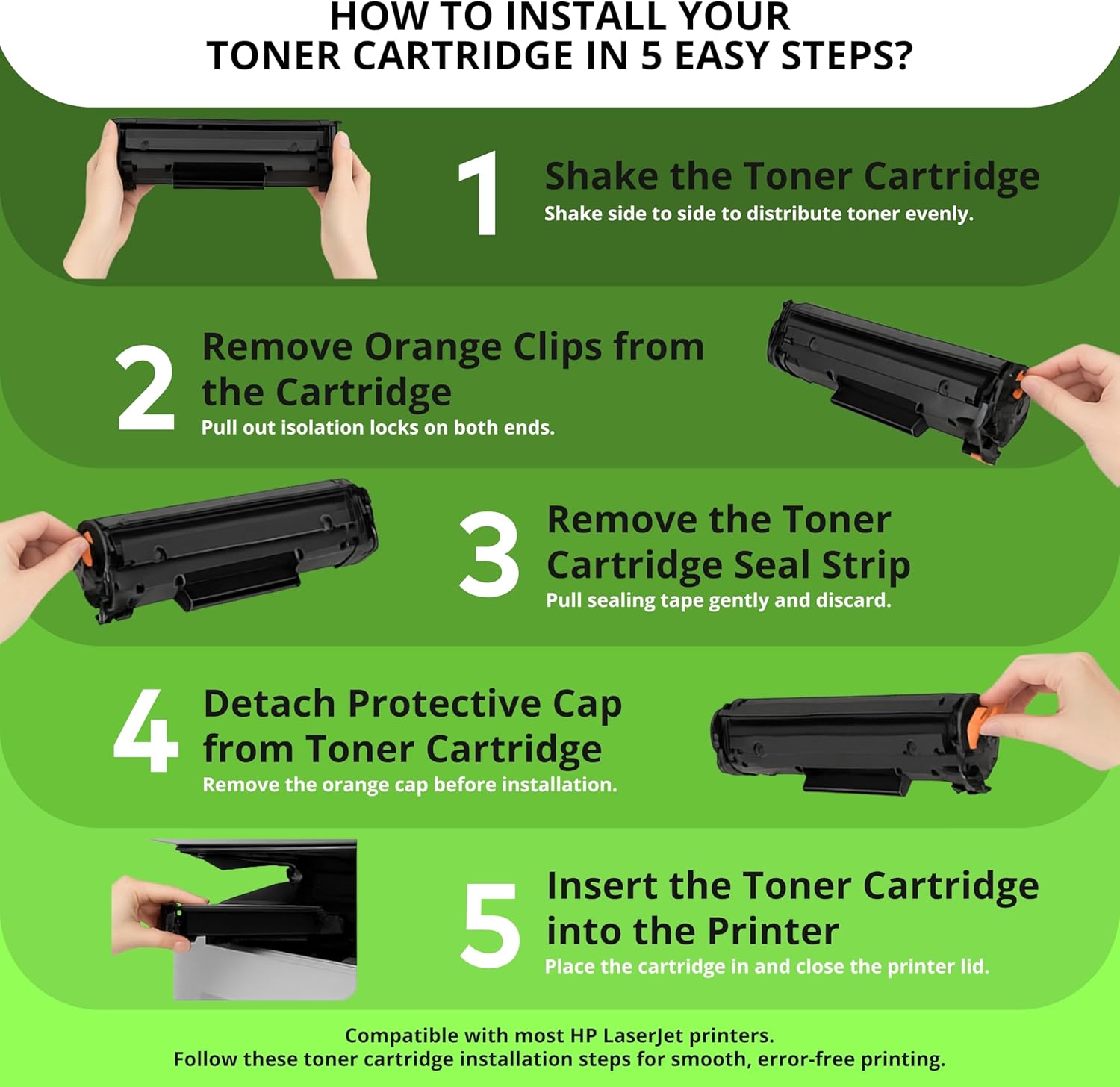 HOW TO INSTALL YOUR TONER CARTRIDGE IN 5 EASY STEPS?

1 Shake the Toner Cartridge
Shake side to side to distribute toner evenly.

2 Remove Orange Clips from the Cartridge
Pull out isolation locks on both ends.

3 Remove the Toner Cartridge Seal Strip
Pull sealing tape gently and discard.

4 Detach Protective Cap from Toner Cartridge
Remove the orange cap before installation.

5 Insert the Toner Cartridge into the Printer
Place the cartridge in and close the printer lid.

Compatible with most HP LaserJet printers.
Follow these toner cartridge installation steps for smooth, error-free printing.