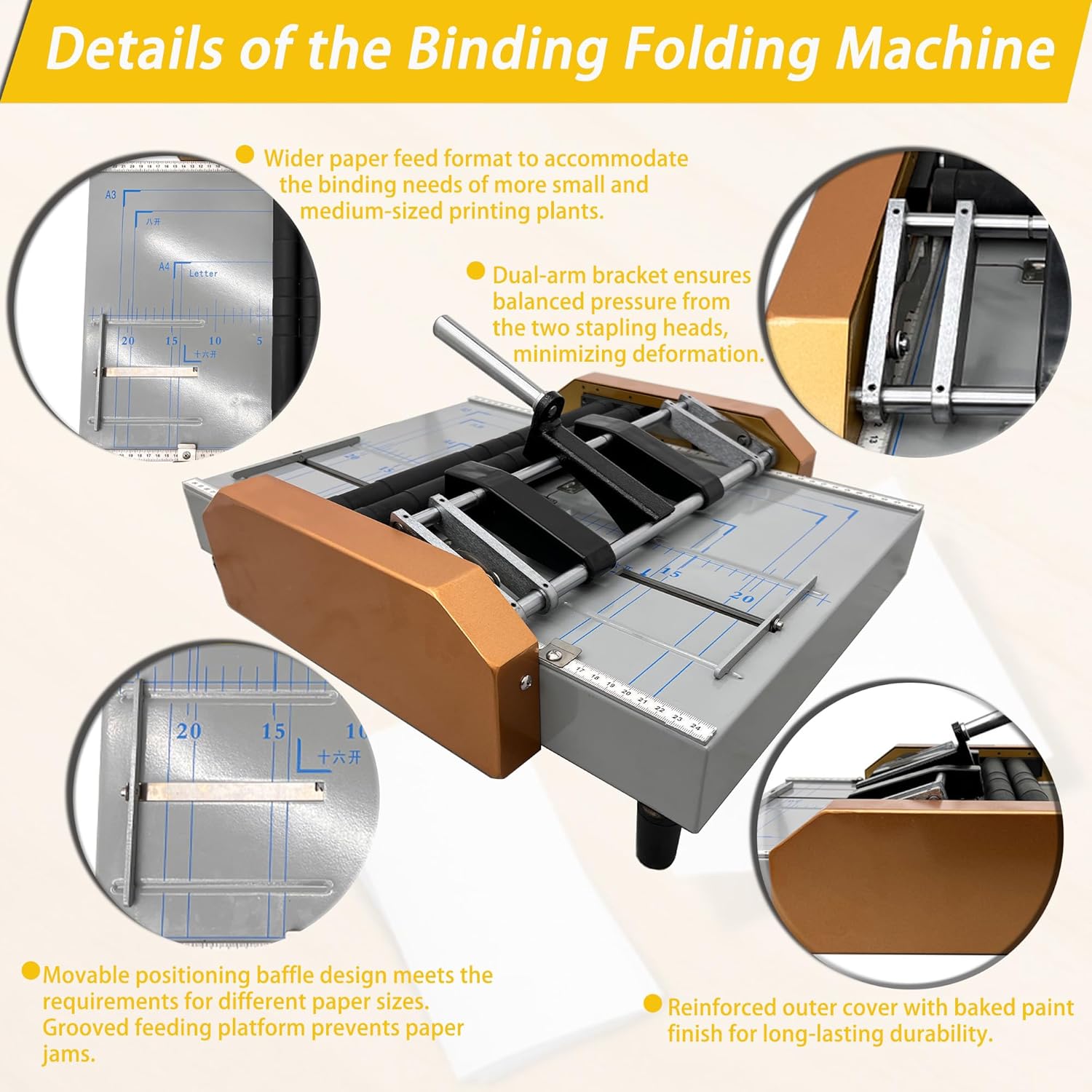 Details of the Binding Folding Machine

Wider paper feed format to accommodate the binding needs of more small and medium-sized printing plants.

A3

八开

A4

Letter

20 15 10 5

十六开

Dual-arm bracket ensures balanced pressure from the two stapling heads, minimizing deformation.

15

20

17 18 19 20 21 22 23 24

20 15 10

十六开

Movable positioning baffle design meets the requirements for different paper sizes. Grooved feeding platform prevents paper jams.

Reinforced outer cover with baked paint finish for long-lasting durability.