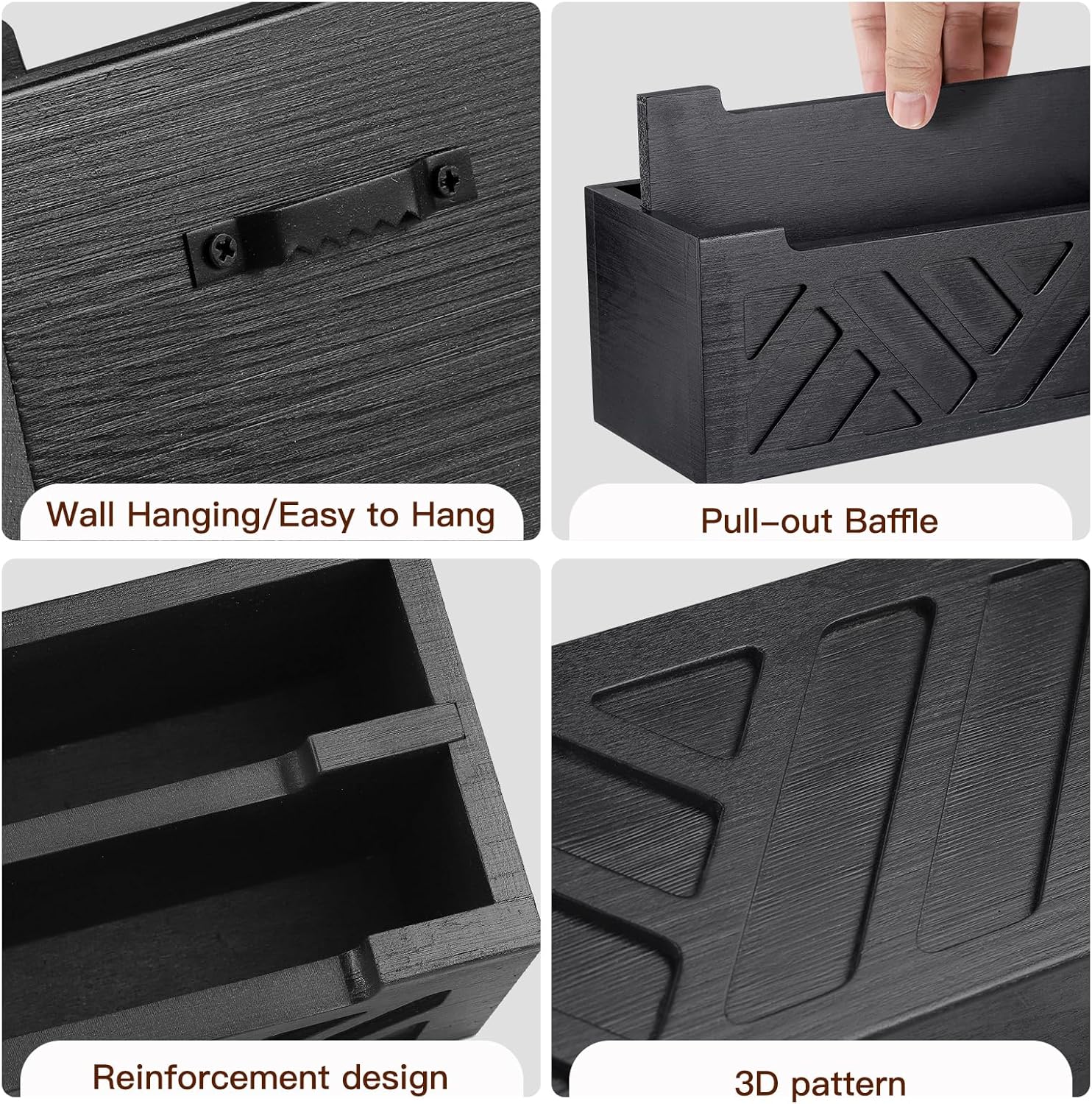 Wall Hanging/Easy to Hang

Pull-out Baffle

Reinforcement design

3D pattern