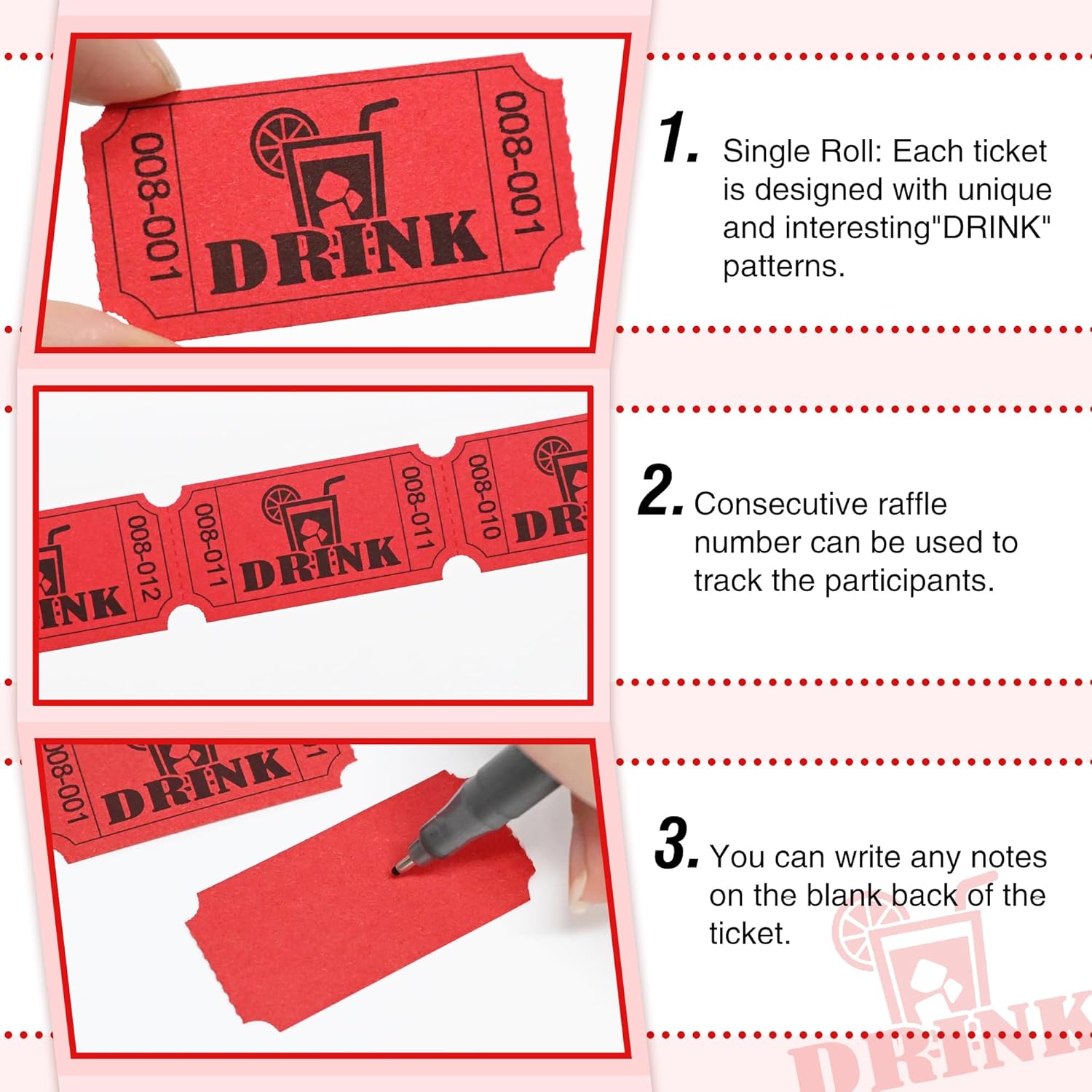 008-001

DRINK

008-001

1. Single Roll: Each ticket is designed with unique and interesting"DRINK" patterns.

INK

008-012

008-011

DRINK

008-011

008-010

DR

2. Consecutive raffle number can be used to track the participants.

008-001

DRINK

3. You can write any notes on the blank back of the ticket.

DRINK