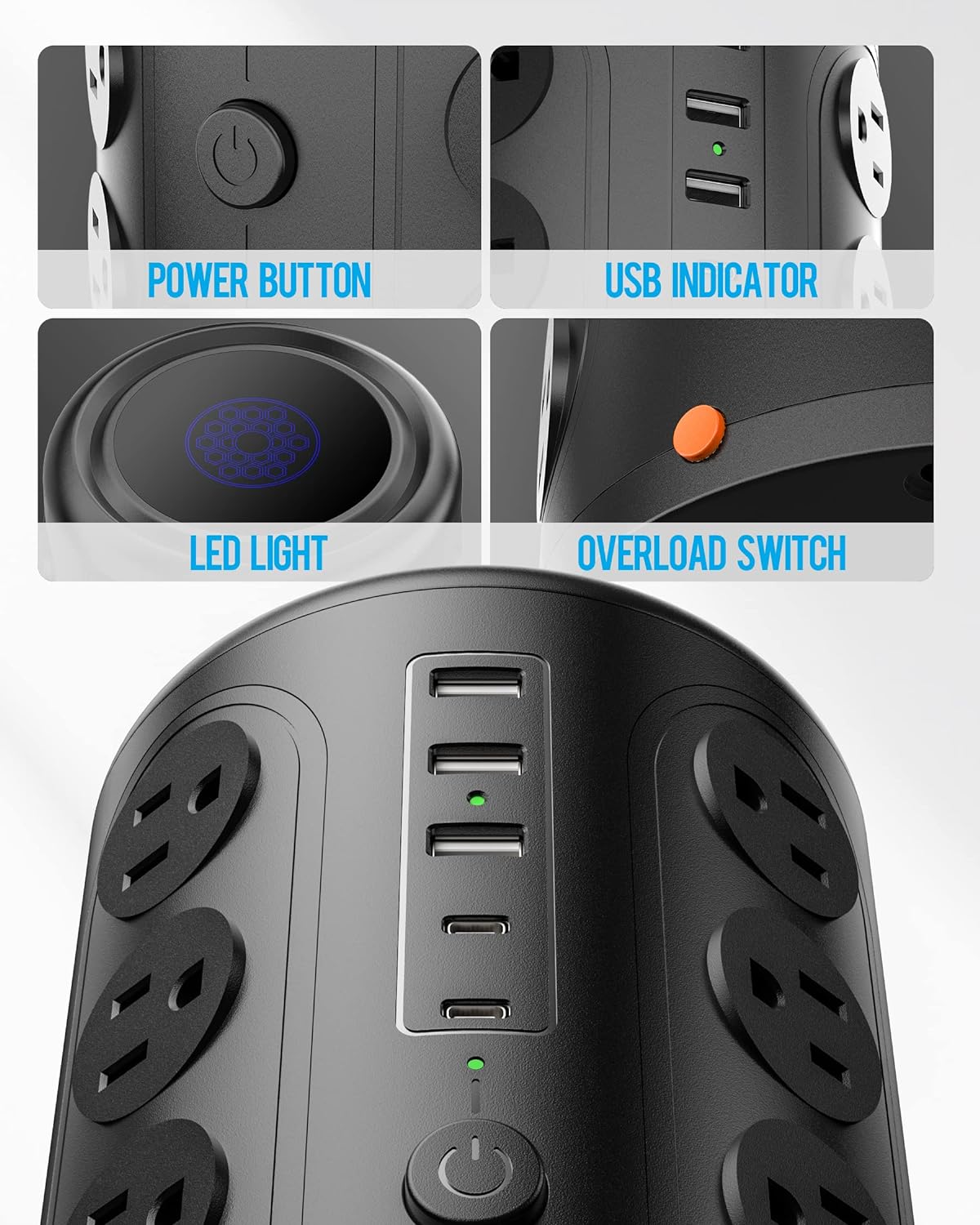 POWER BUTTON

USB INDICATOR

LED LIGHT

OVERLOAD SWITCH