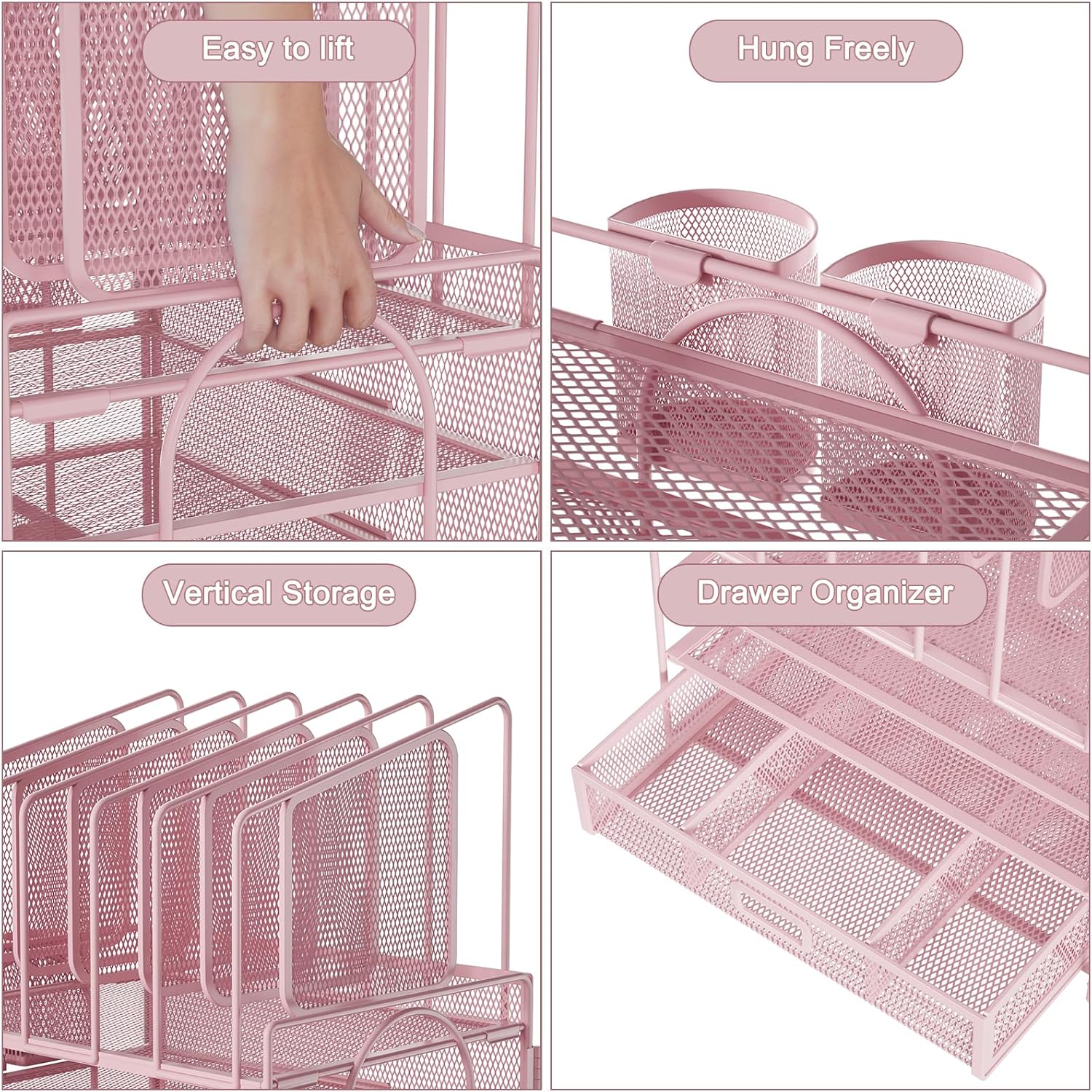 Easy to lift

Hung Freely

Vertical Storage

Drawer Organizer