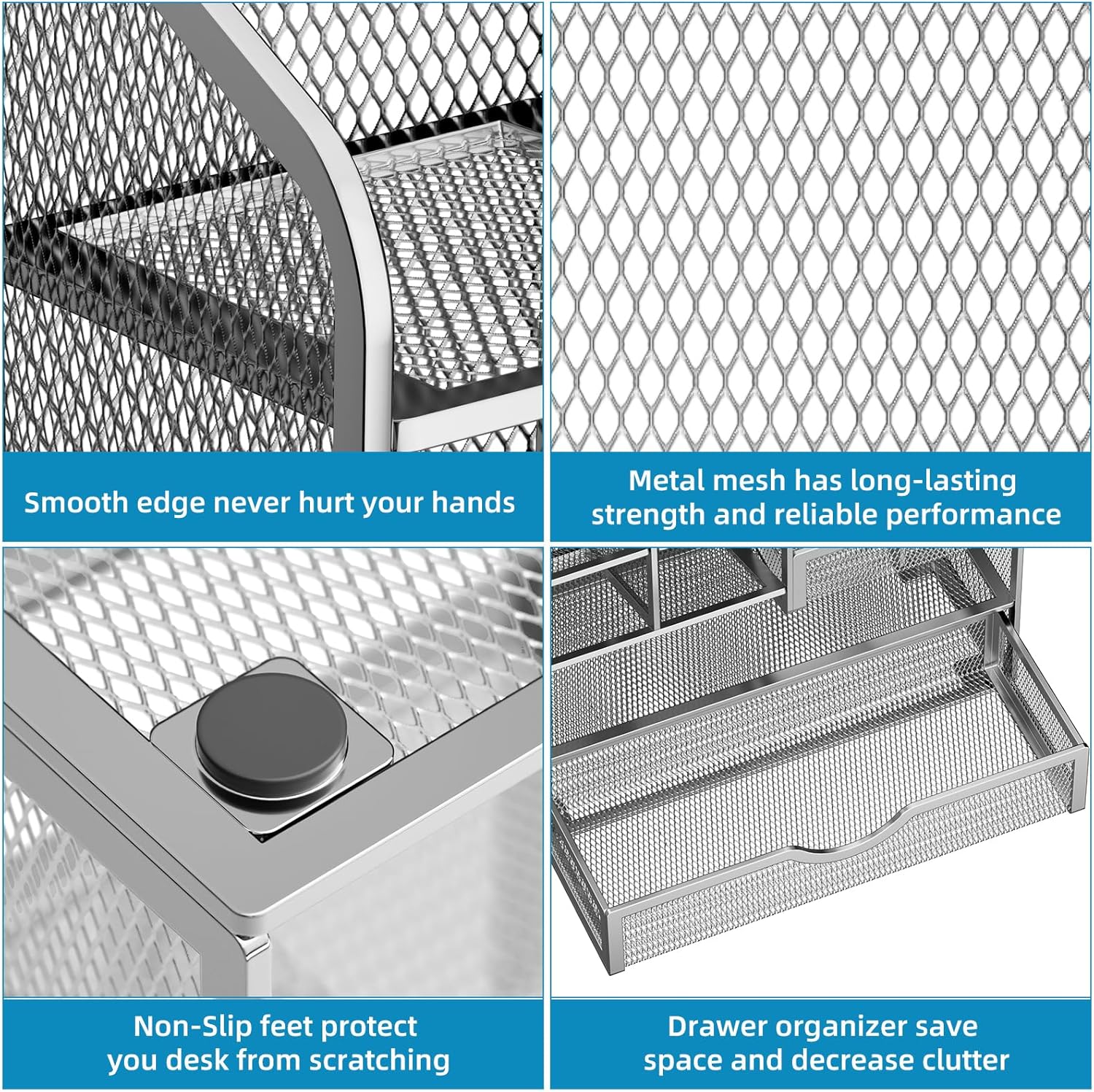 Smooth edge never hurt your hands

Metal mesh has long-lasting strength and reliable performance

Non-Slip feet protect you desk from scratching

Drawer organizer save space and decrease clutter