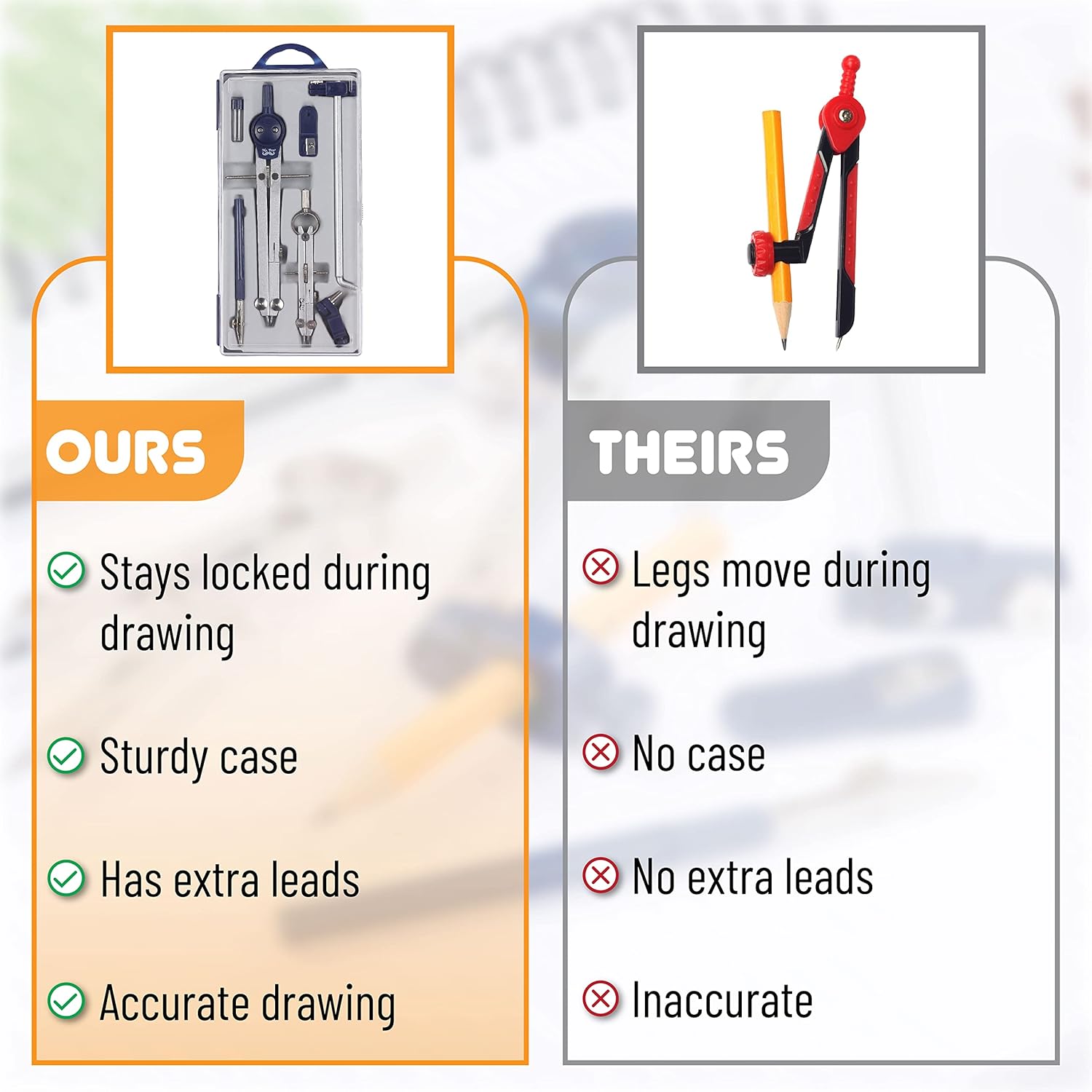 OURS

Stays locked during drawing

Sturdy case

Has extra leads

Accurate drawing

THEIRS

Legs move during drawing

No case

No extra leads

Inaccurate