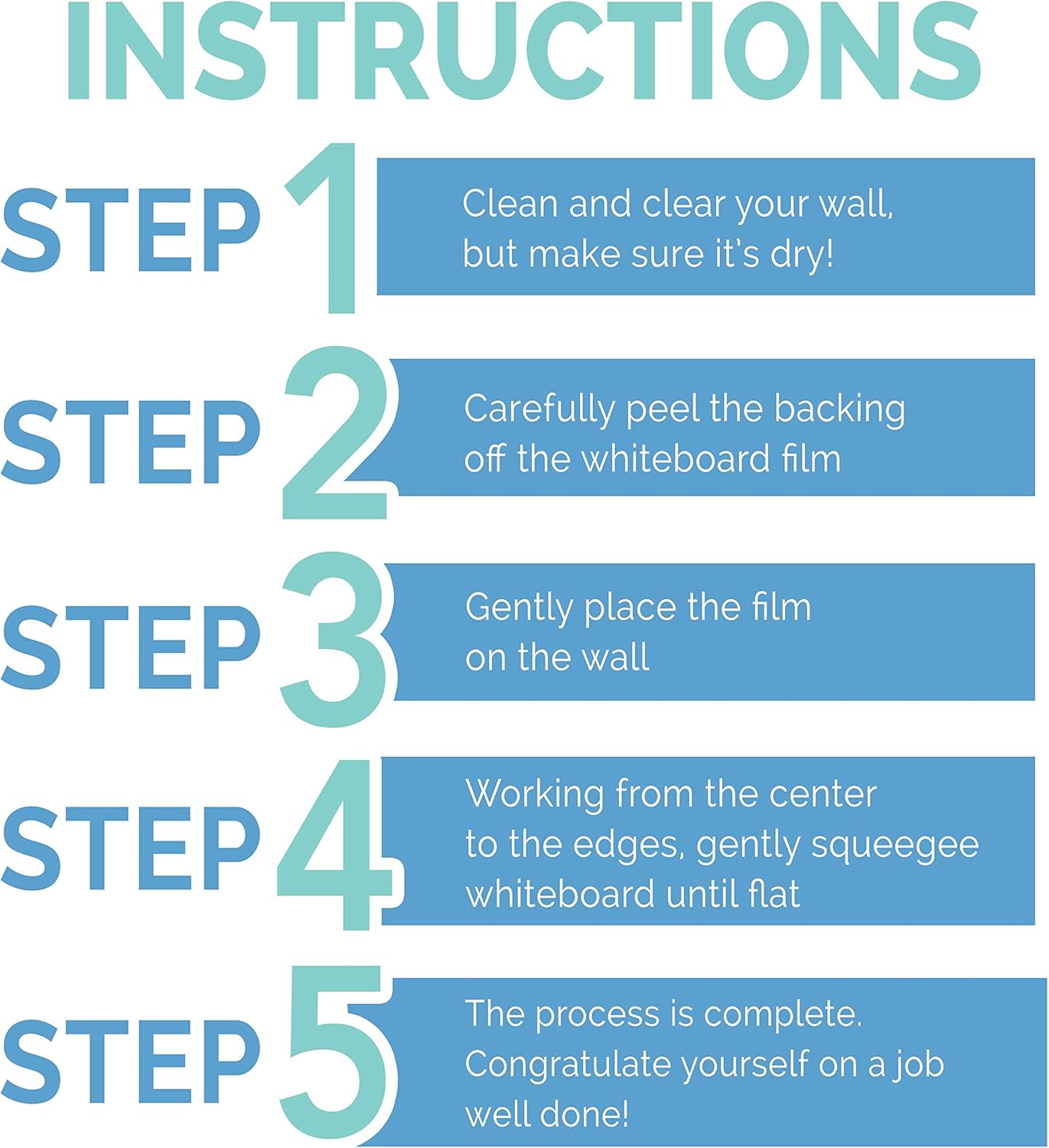 INSTRUCTIONS

STEP 1

Clean and clear your wall, but make sure it's dry!

STEP 2

Carefully peel the backing off the whiteboard film

STEP 3

Gently place the film on the wall

STEP 4

Working from the center to the edges, gently squeegee whiteboard until flat

STEP 5

The process is complete. Congratulate yourself on a job well done!