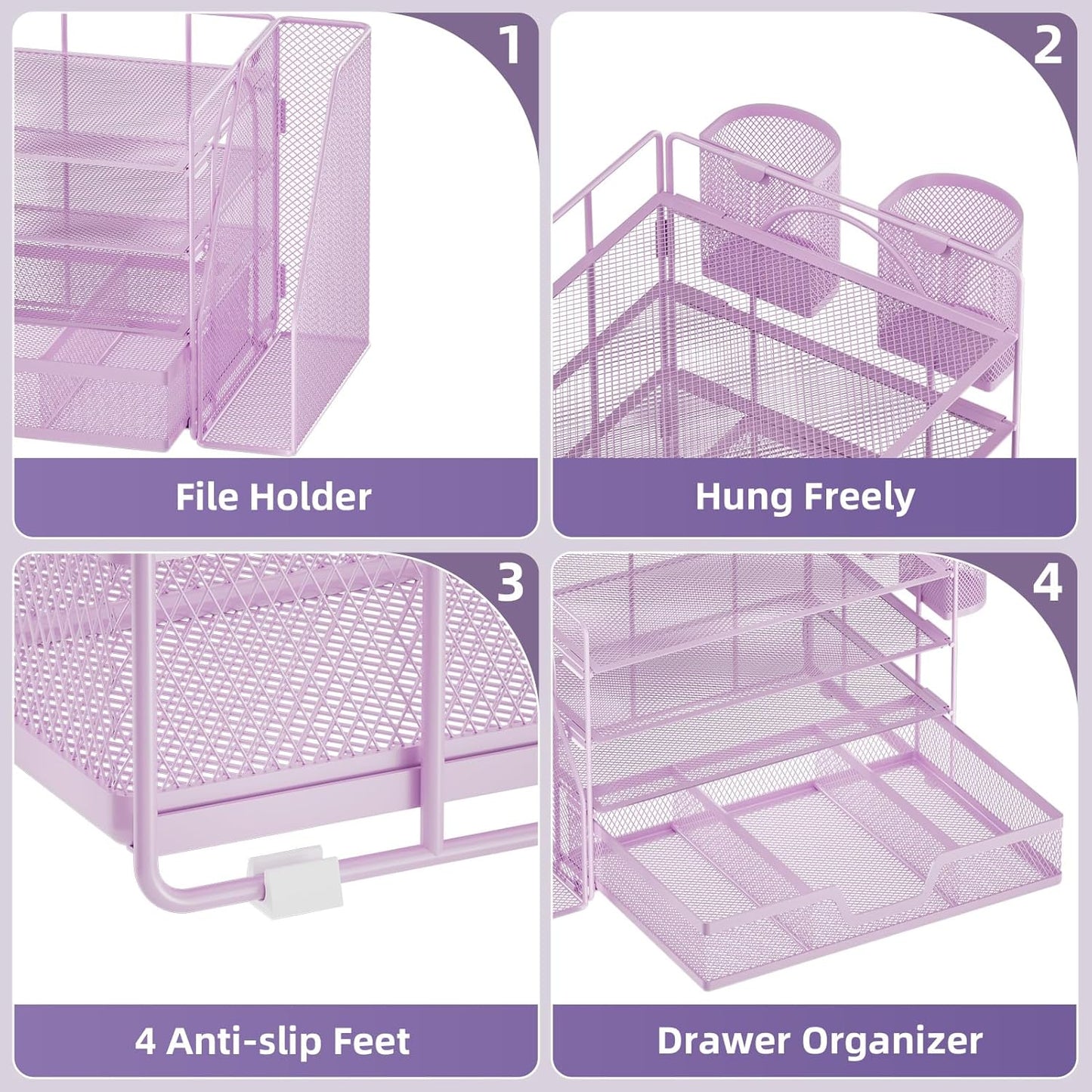 1

File Holder

2

Hung Freely

3

4 Anti-slip Feet

4

Drawer Organizer