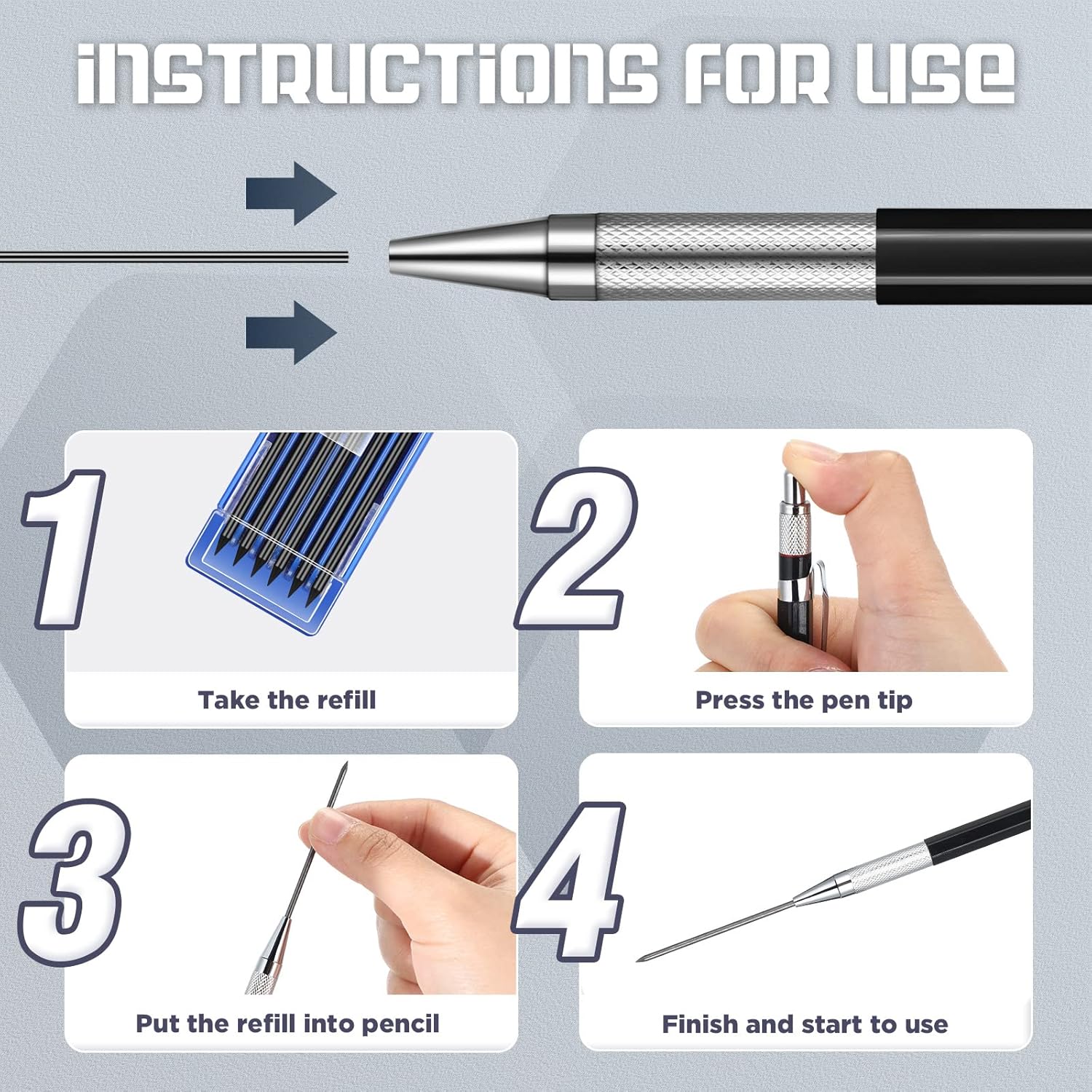 INSTRUCTIONS FOR USE

1

Take the refill

2

Press the pen tip

3

Put the refill into pencil

4

Finish and start to use