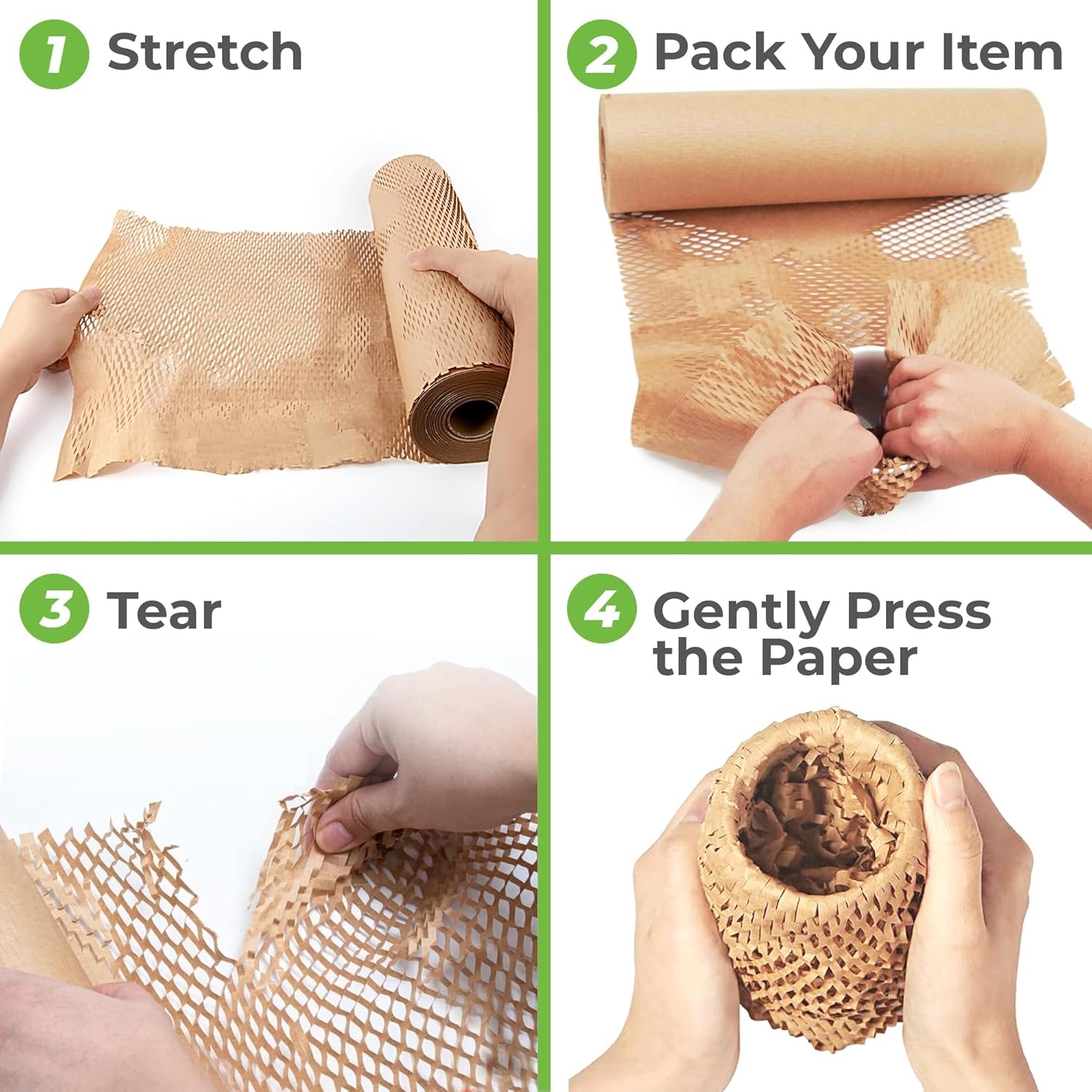 1 Stretch

2 Pack Your Item

3 Tear

4 Gently Press the Paper