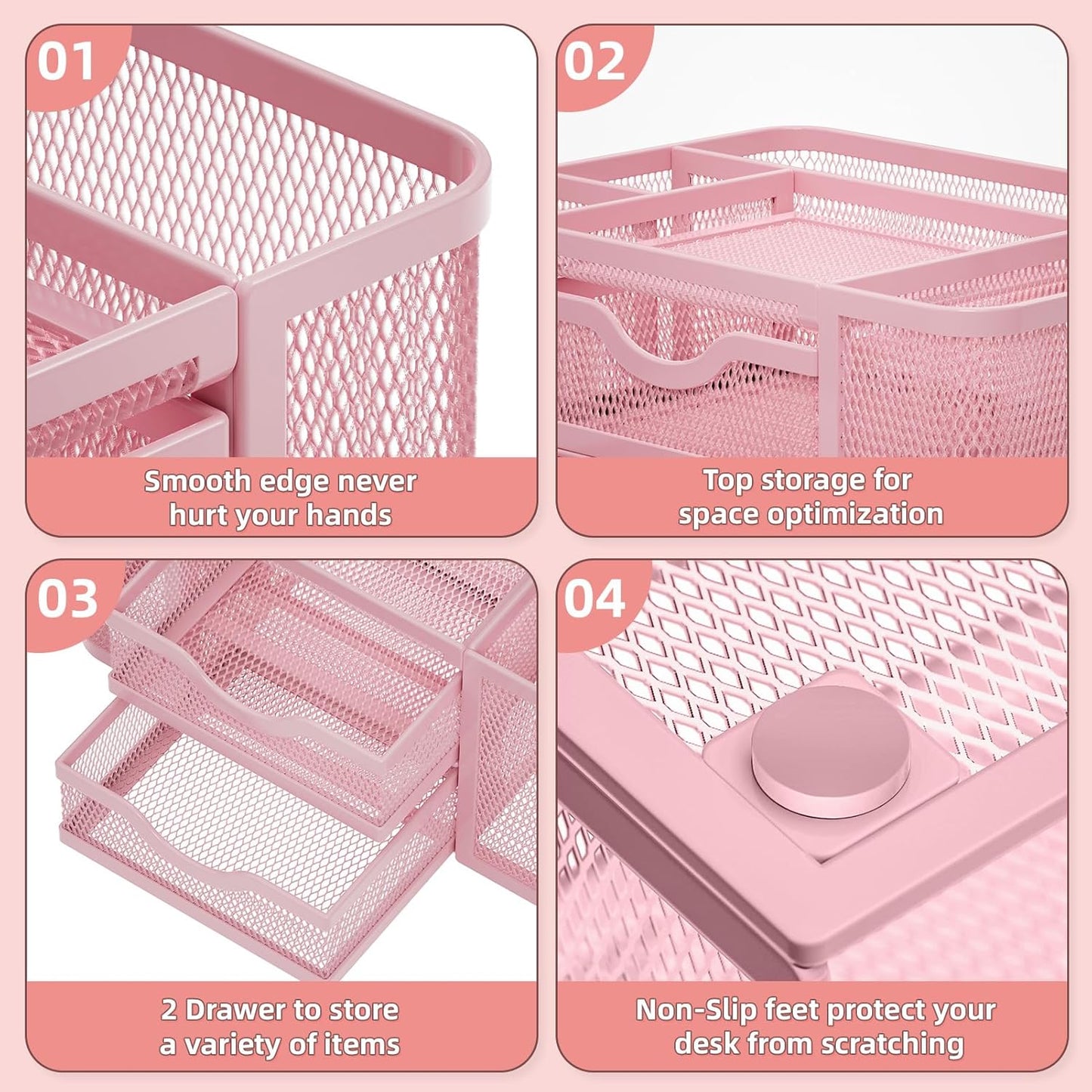 01

Smooth edge never hurt your hands

02

Top storage for space optimization

03

2 Drawer to store a variety of items

04

Non-Slip feet protect your desk from scratching