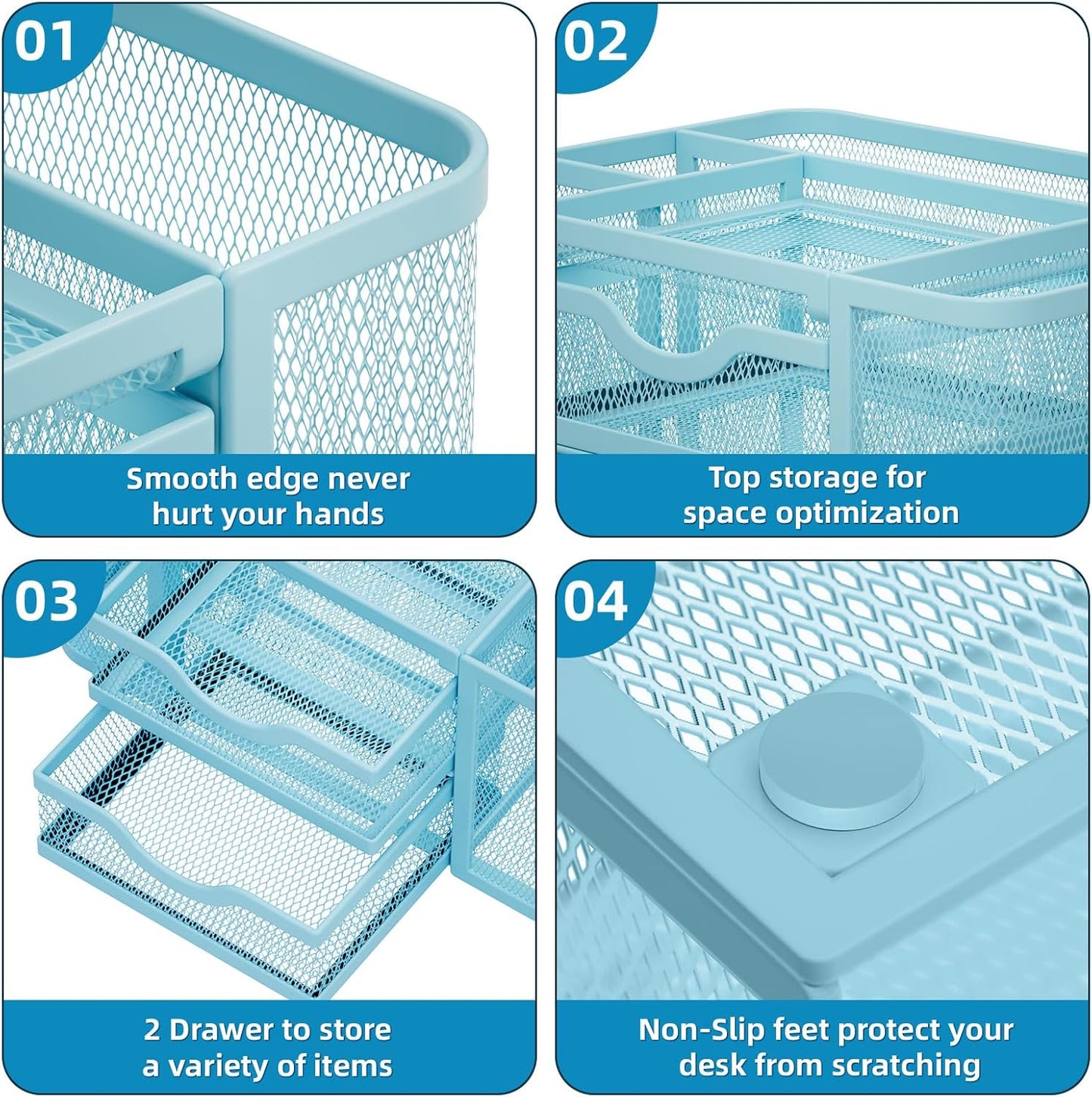 01

Smooth edge never hurt your hands

02

Top storage for space optimization

03

2 Drawer to store a variety of items

04

Non-Slip feet protect your desk from scratching