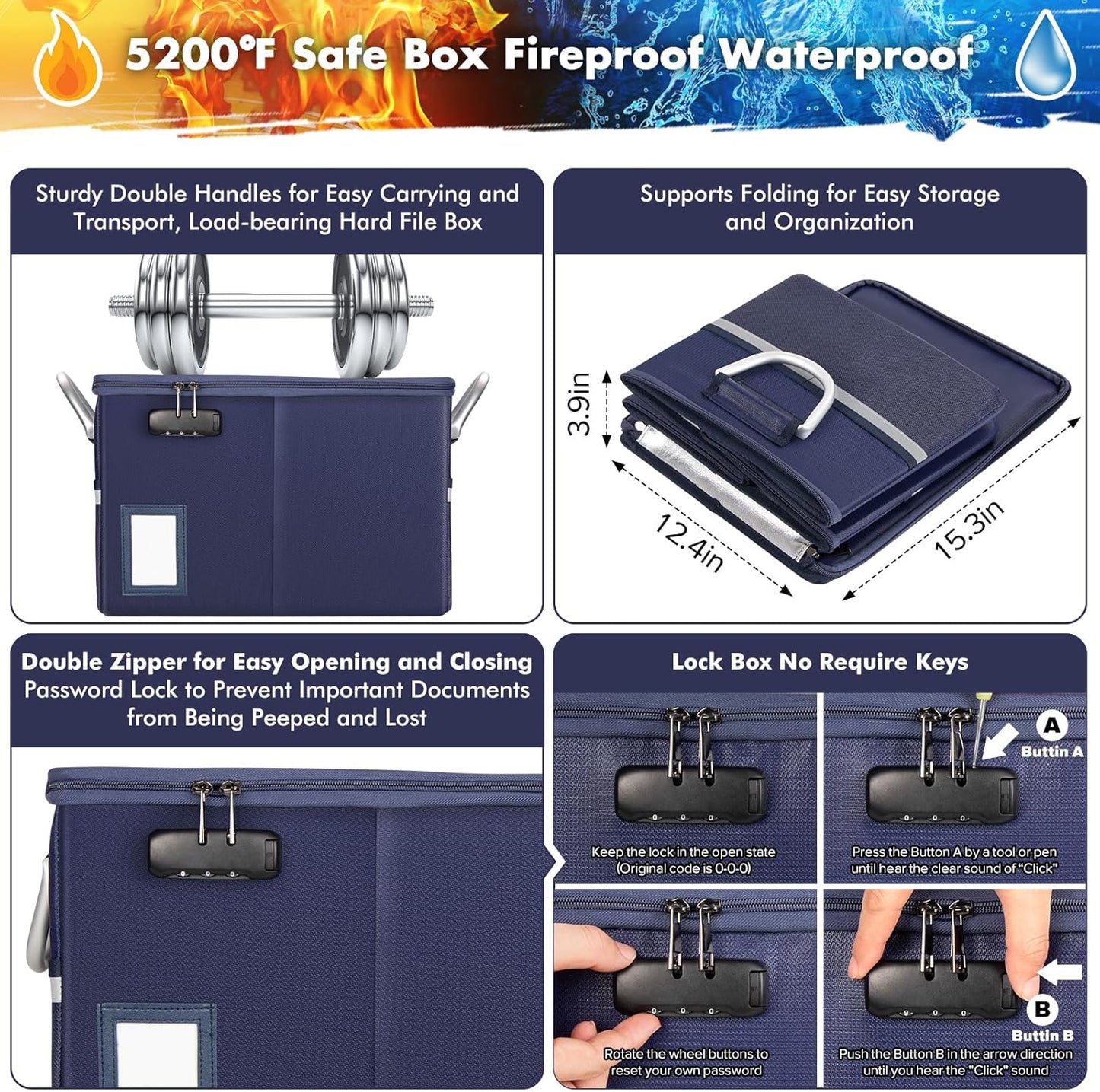 5200°F Safe Box Fireproof Waterproof

Sturdy Double Handles for Easy Carrying and Transport, Load-bearing Hard File Box

Supports Folding for Easy Storage and Organization

3.9in

12.4in

15.3in

Double Zipper for Easy Opening and Closing
Password Lock to Prevent Important Documents from Being Peeped and Lost

Lock Box No Require Keys

Keep the lock in the open state (Original code is 0-0-0)

A
Buttin A

Press the Button A by a tool or pen until hear the clear sound of "Click"

Rotate the wheel buttons to reset your own password

B
Buttin B

Push the Button B in the arrow direction until you hear the "Click" sound